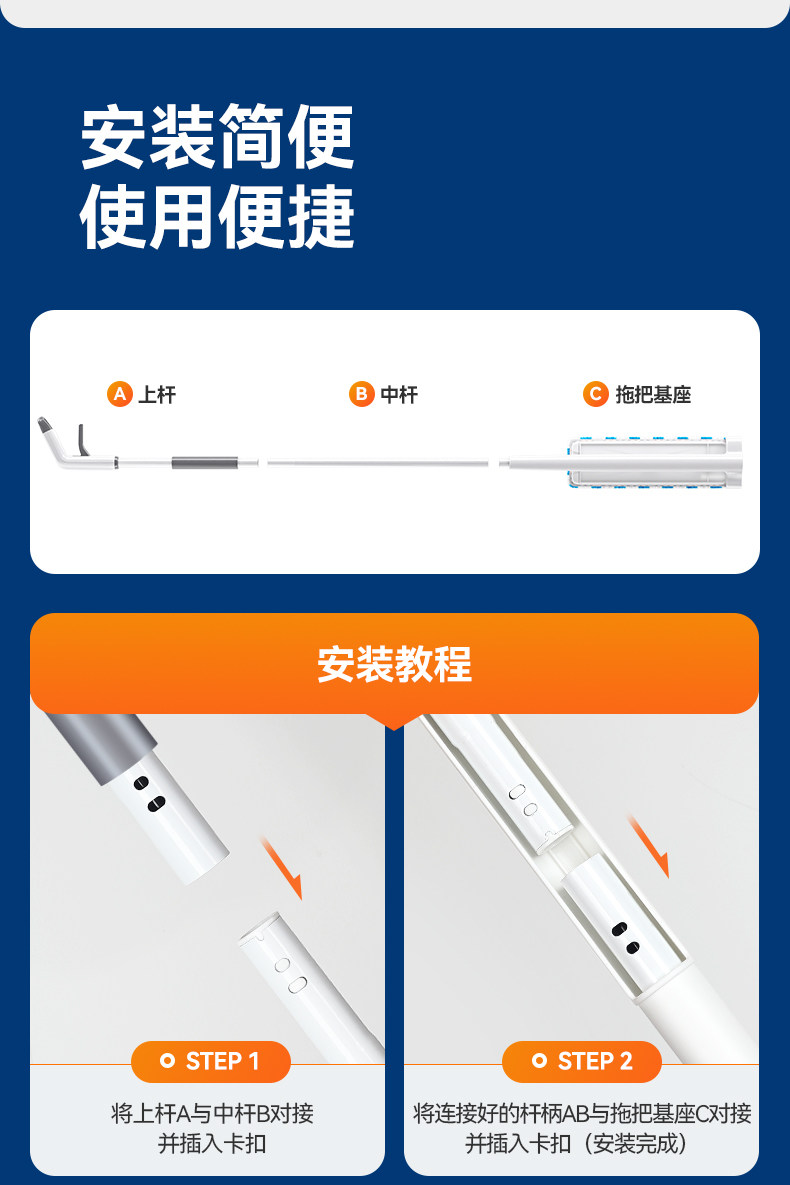 安装简便
使用便捷

A 上杆

B 中杆

C 拖把基座

安装教程

STEP 1

将上杆A与中杆B对接
并插入卡扣

STEP 2

将连接好的杆柄AB与拖把基座C对接
并插入卡扣（安装完成）