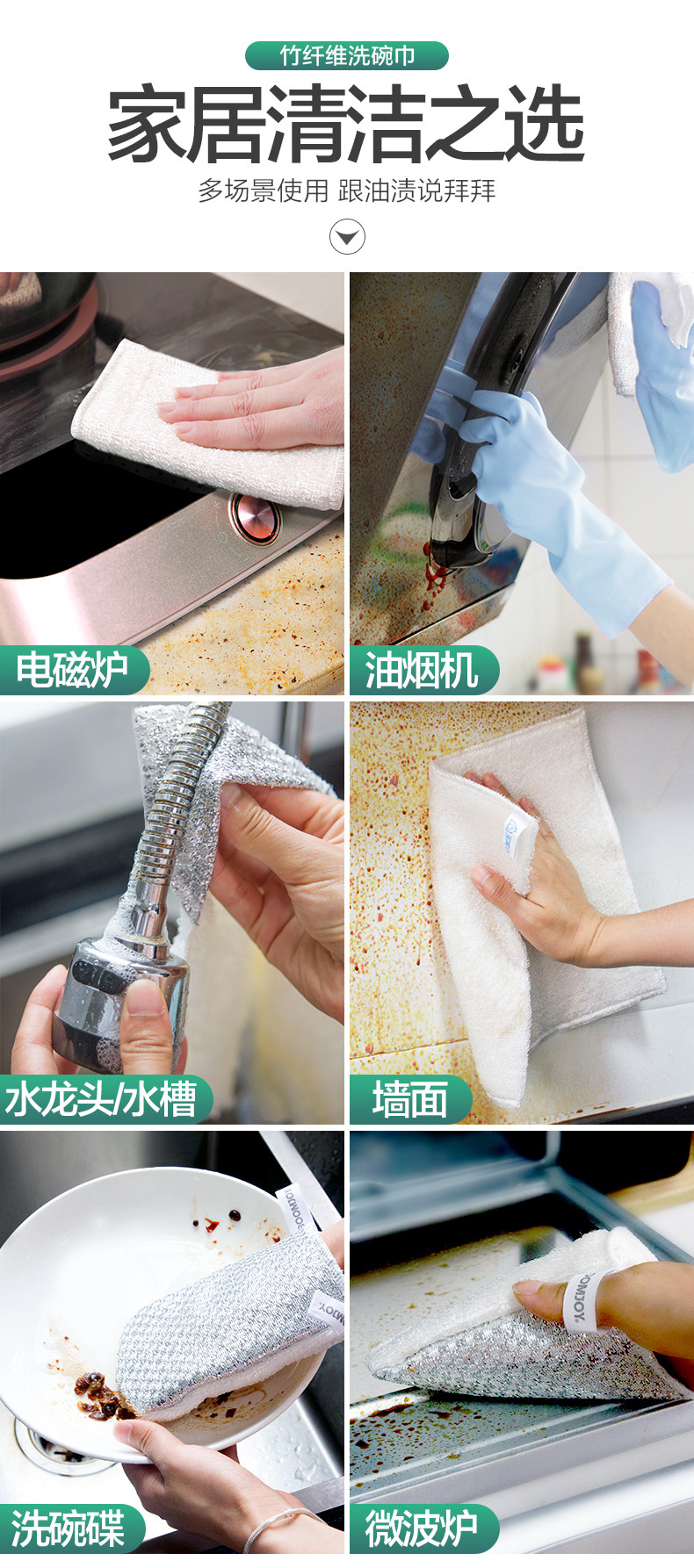 竹纤维洗碗巾

家居清洁之选

多场景使用 跟油渍说拜拜

电磁炉

油烟机

水龙头/水槽

墙面

洗碗碟

微波炉