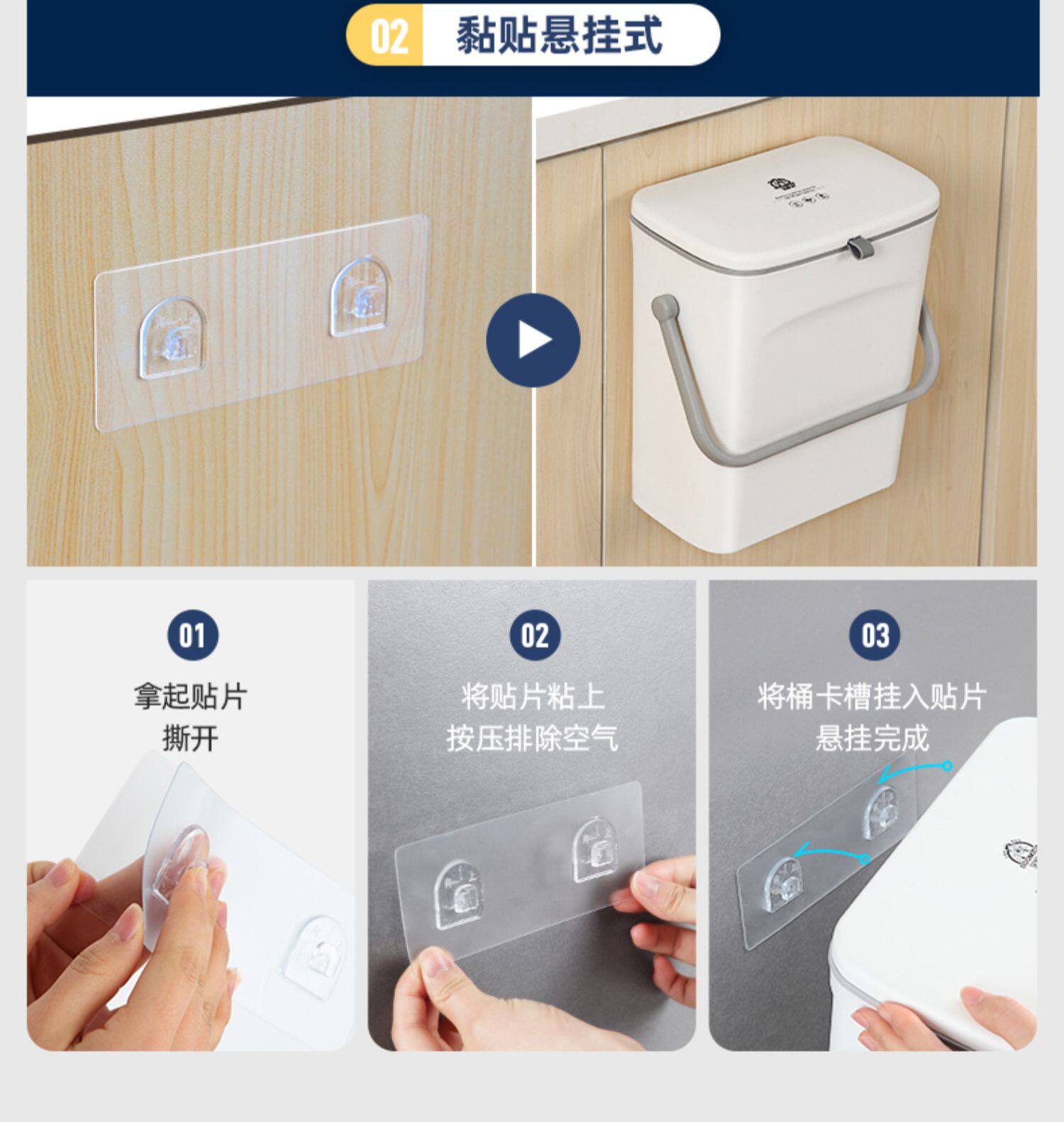 02 黏贴悬挂式

01
拿起贴片
撕开

02
将贴片粘上
按压排除空气

03
将桶卡槽挂入贴片
悬挂完成