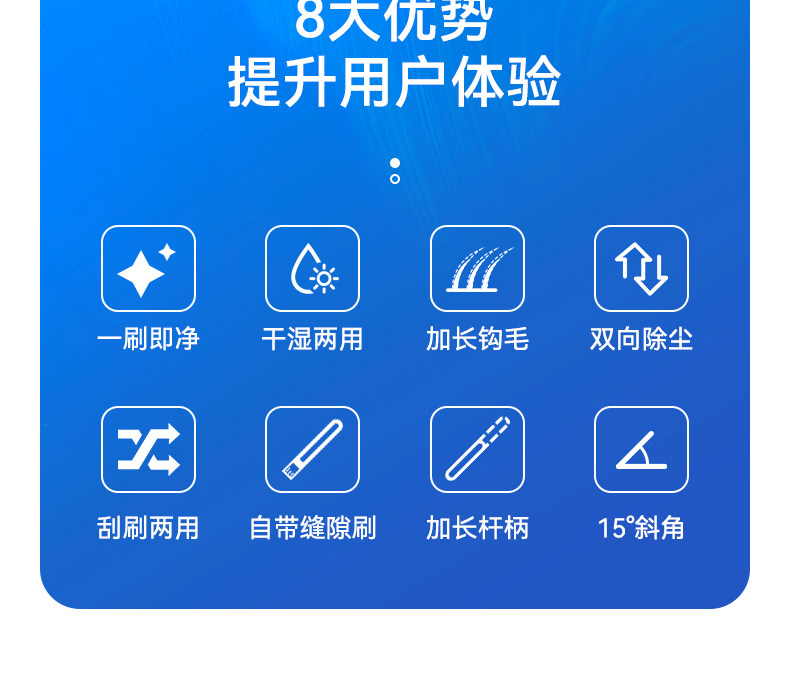 8大优势
提升用户体验

一刷即净

干湿两用

加长钩毛

双向除尘

刮刷两用

自带缝隙刷

加长杆柄

15°斜角