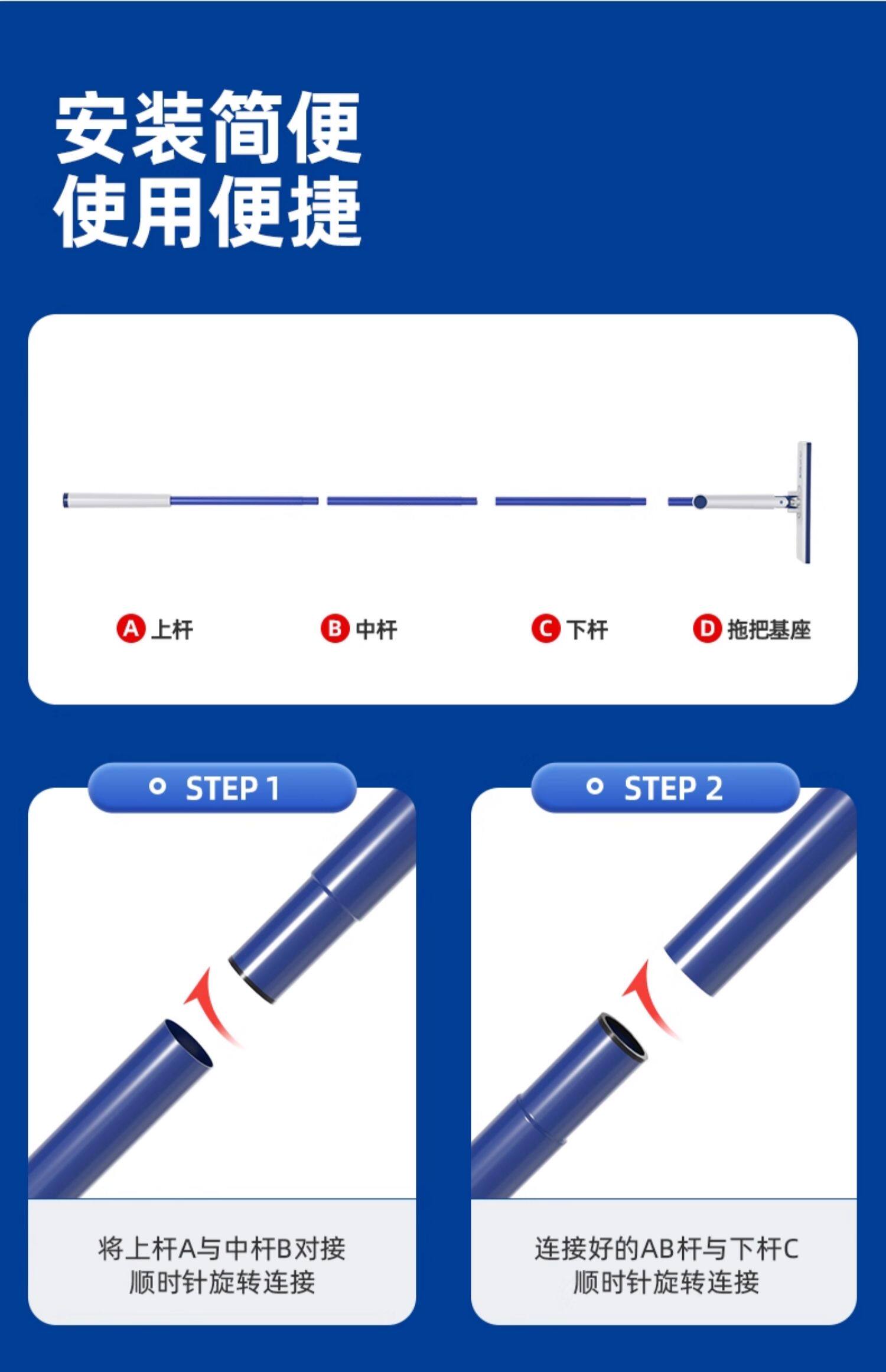 安装简便
使用便捷

A 上杆　B 中杆　C 下杆　D 拖把基座

STEP 1

将上杆A与中杆B对接
顺时针旋转连接

STEP 2

连接好的AB杆与下杆C
顺时针旋转连接