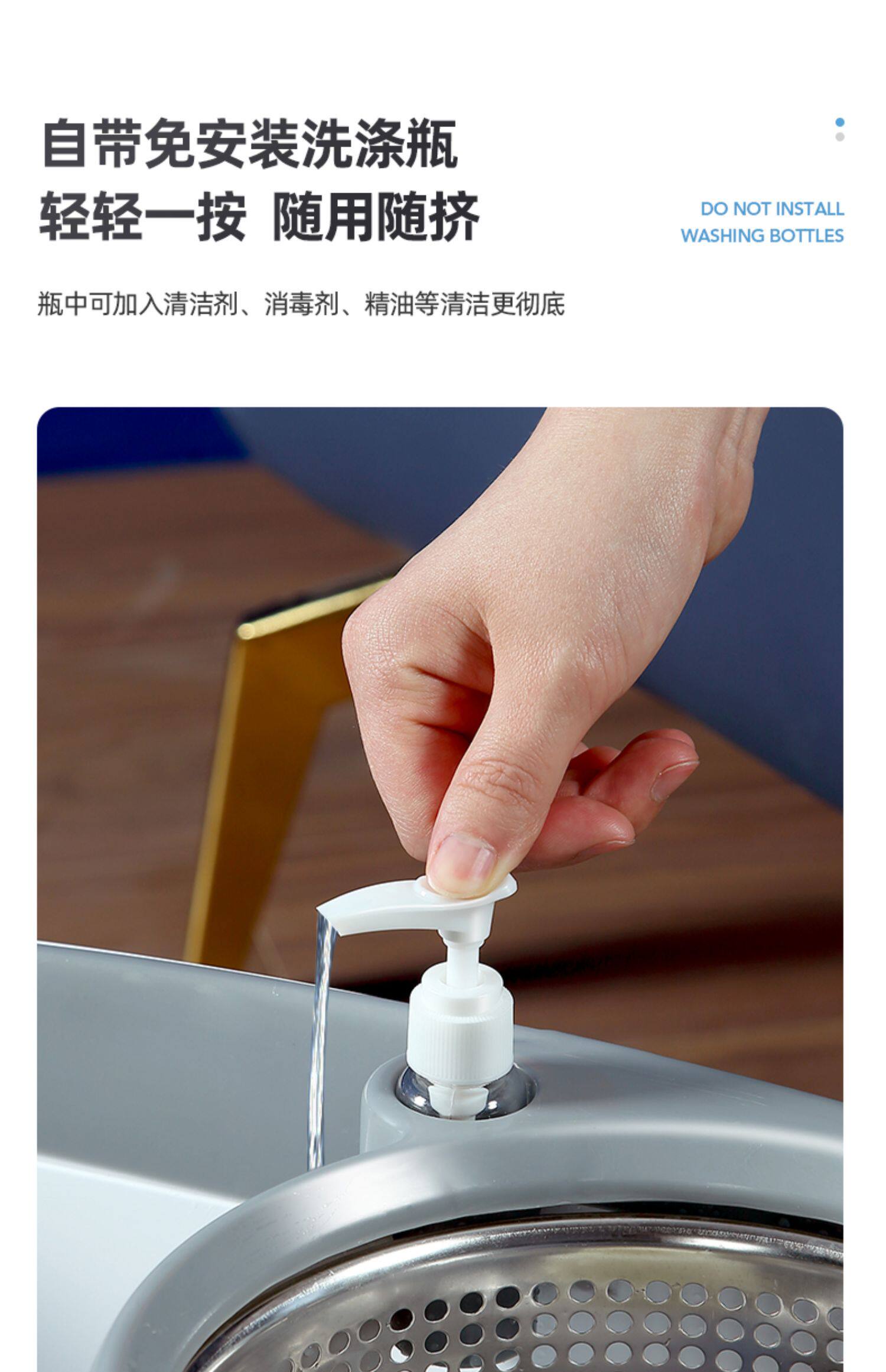 自带免安装洗涤瓶
轻轻一按 随用随挤

DO NOT INSTALL
WASHING BOTTLES

瓶中可加入清洁剂、消毒剂、精油等清洁更彻底