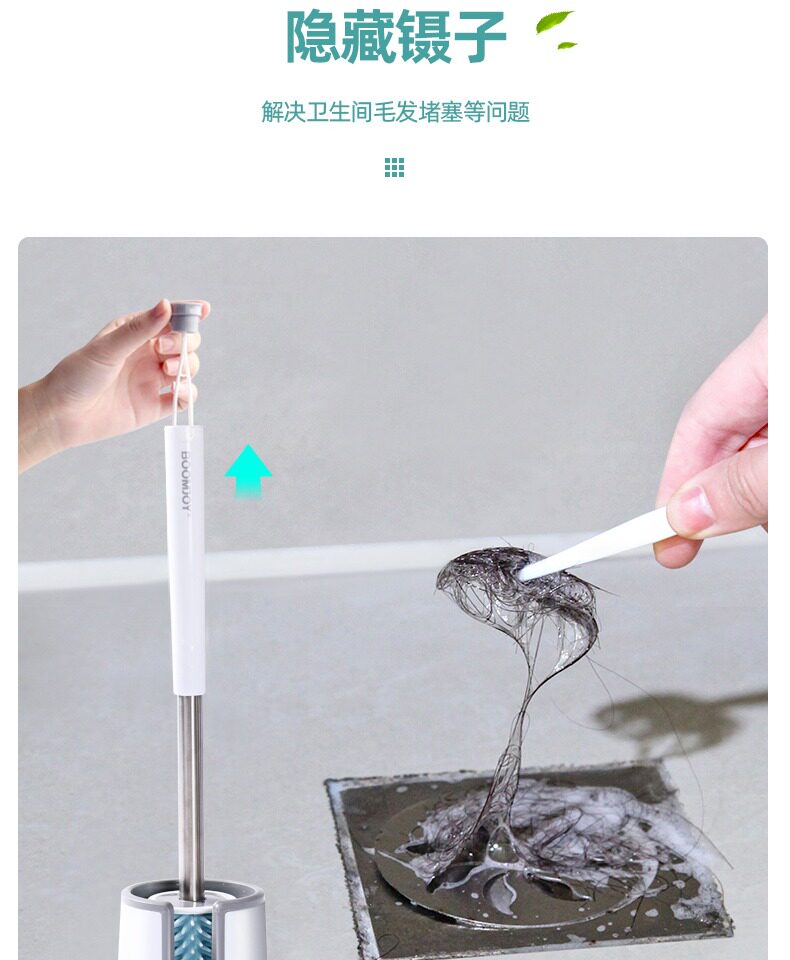 隐藏镊子

解决卫生间毛发堵塞等问题

BOOMJOY