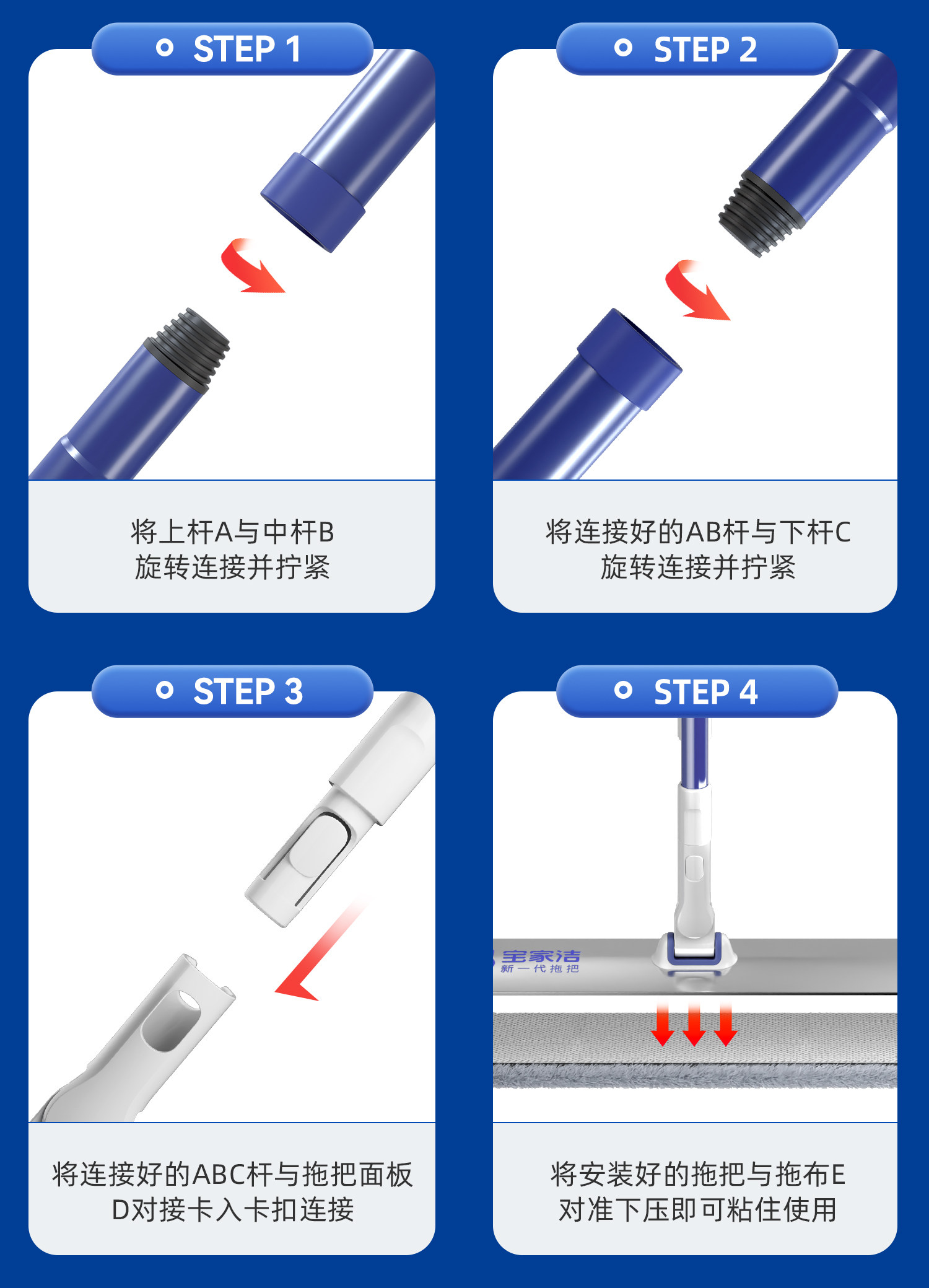 STEP 1

将上杆A与中杆B
旋转连接并拧紧

STEP 2

将连接好的AB杆与下杆C
旋转连接并拧紧

STEP 3

将连接好的ABC杆与拖把面板
D对接卡入卡扣连接

STEP 4

宝家洁
新一代拖把

将安装好的拖把与拖布E
对准下压即可粘住使用