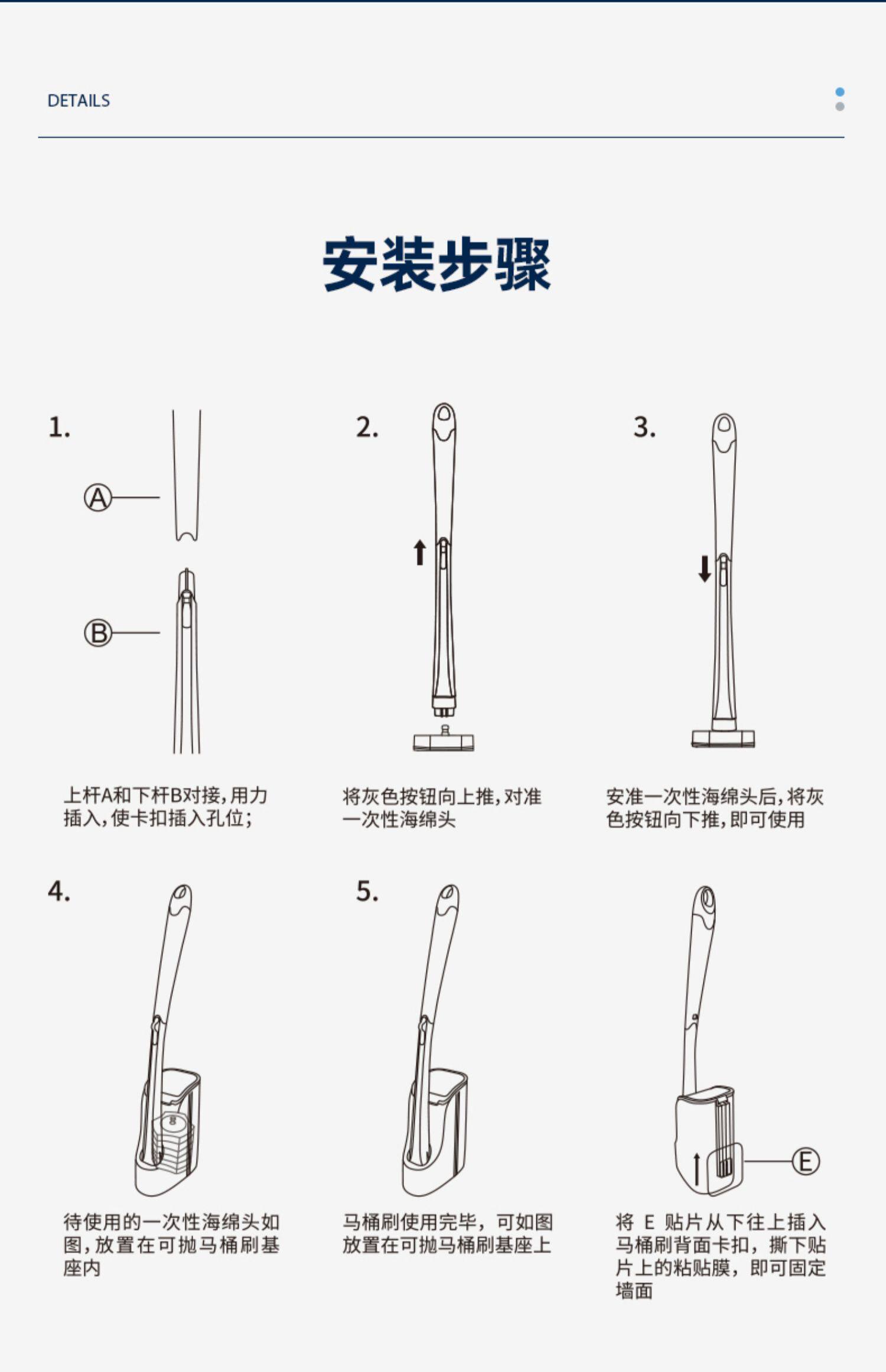 DETAILS

安装步骤

1.

A

B

上杆A和下杆B对接,用力插入,使卡扣插入孔位;

2.

将灰色按钮向上推,对准一次性海绵头

3.

安准一次性海绵头后,将灰色按钮向下推,即可使用

4.

待使用的一次性海绵头如图,放置在可抛马桶刷基座内

5.

马桶刷使用完毕,可如图放置在可抛马桶刷基座上

E

将 E 贴片从下往上插入马桶刷背面卡扣,撕下贴片上的粘贴膜,即可固定墙面