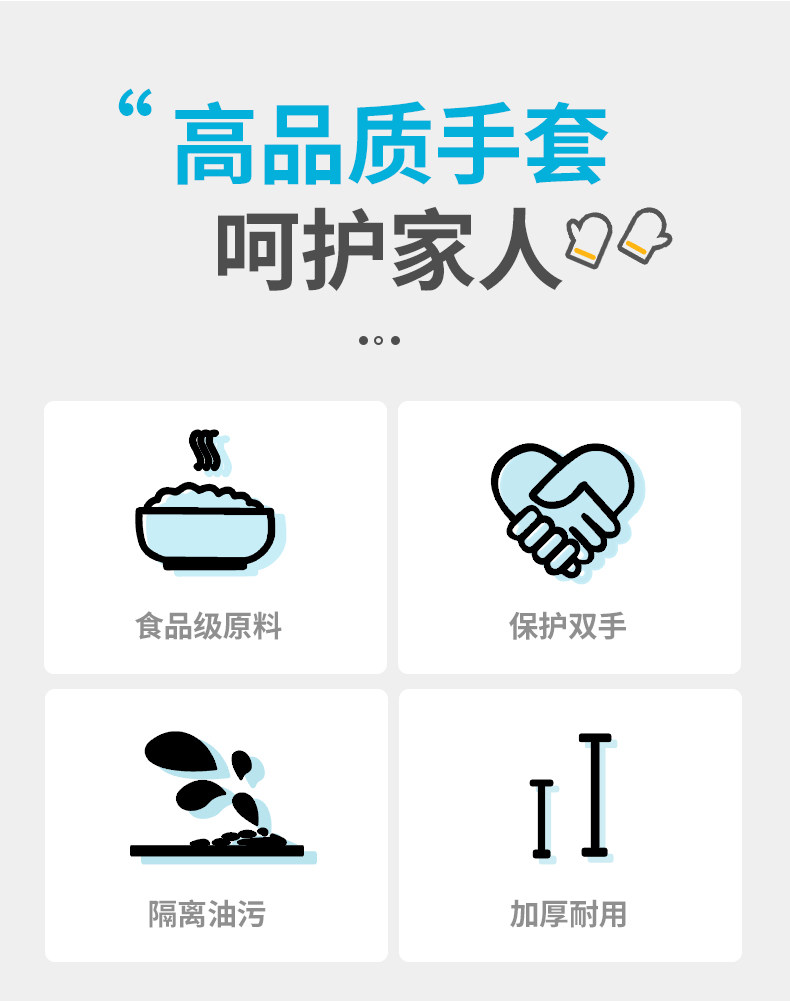 “高品质手套
呵护家人

食品级原料

保护双手

隔离油污

加厚耐用