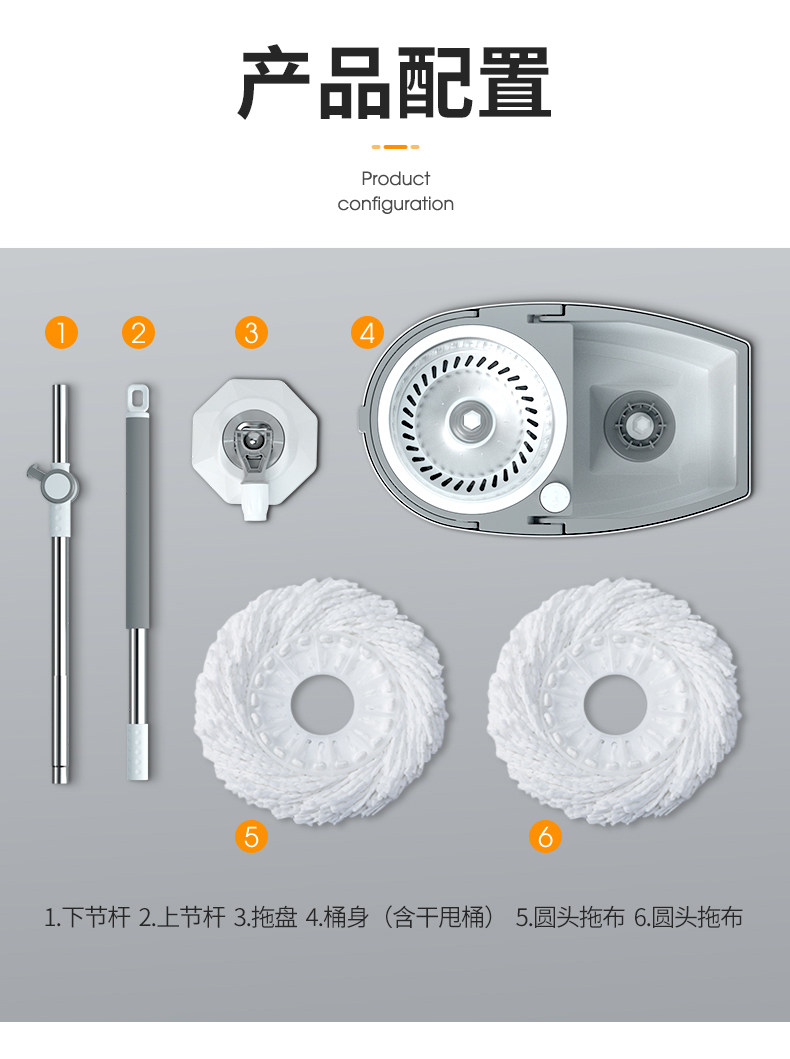 产品配置

Product configuration

1

2

3

4

5

6

1.下节杆 2.上节杆 3.拖盘 4.桶身（含干甩桶） 5.圆头拖布 6.圆头拖布