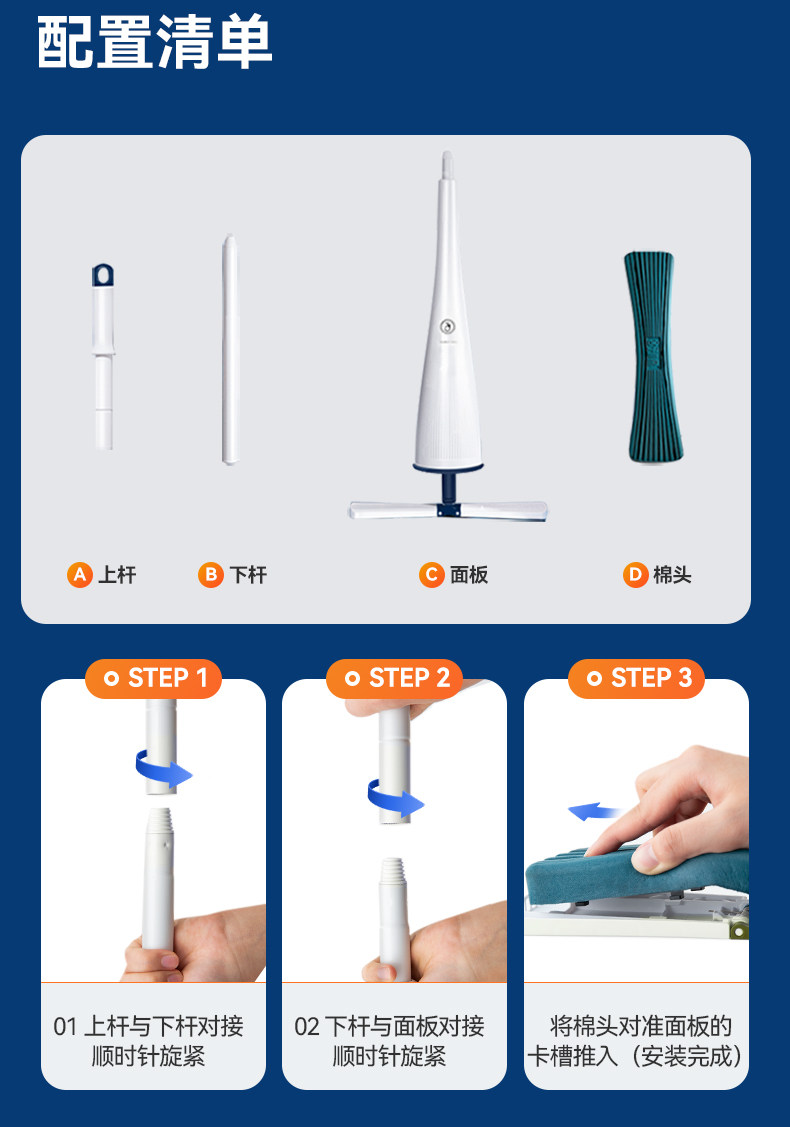 配置清单

A 上杆

B 下杆

C 面板

D 棉头

STEP 1

01 上杆与下杆对接 顺时针旋紧

STEP 2

02 下杆与面板对接 顺时针旋紧

STEP 3

将棉头对准面板的卡槽推入（安装完成）