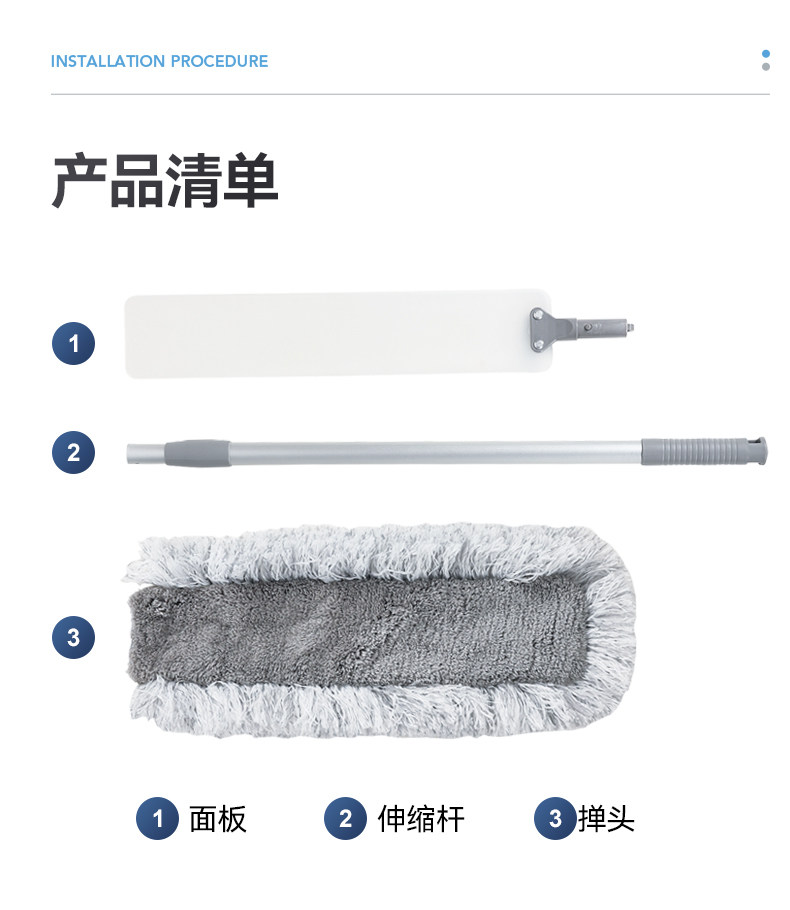 INSTALLATION PROCEDURE

产品清单

1

2

3

1 面板 2 伸缩杆 3 掸头