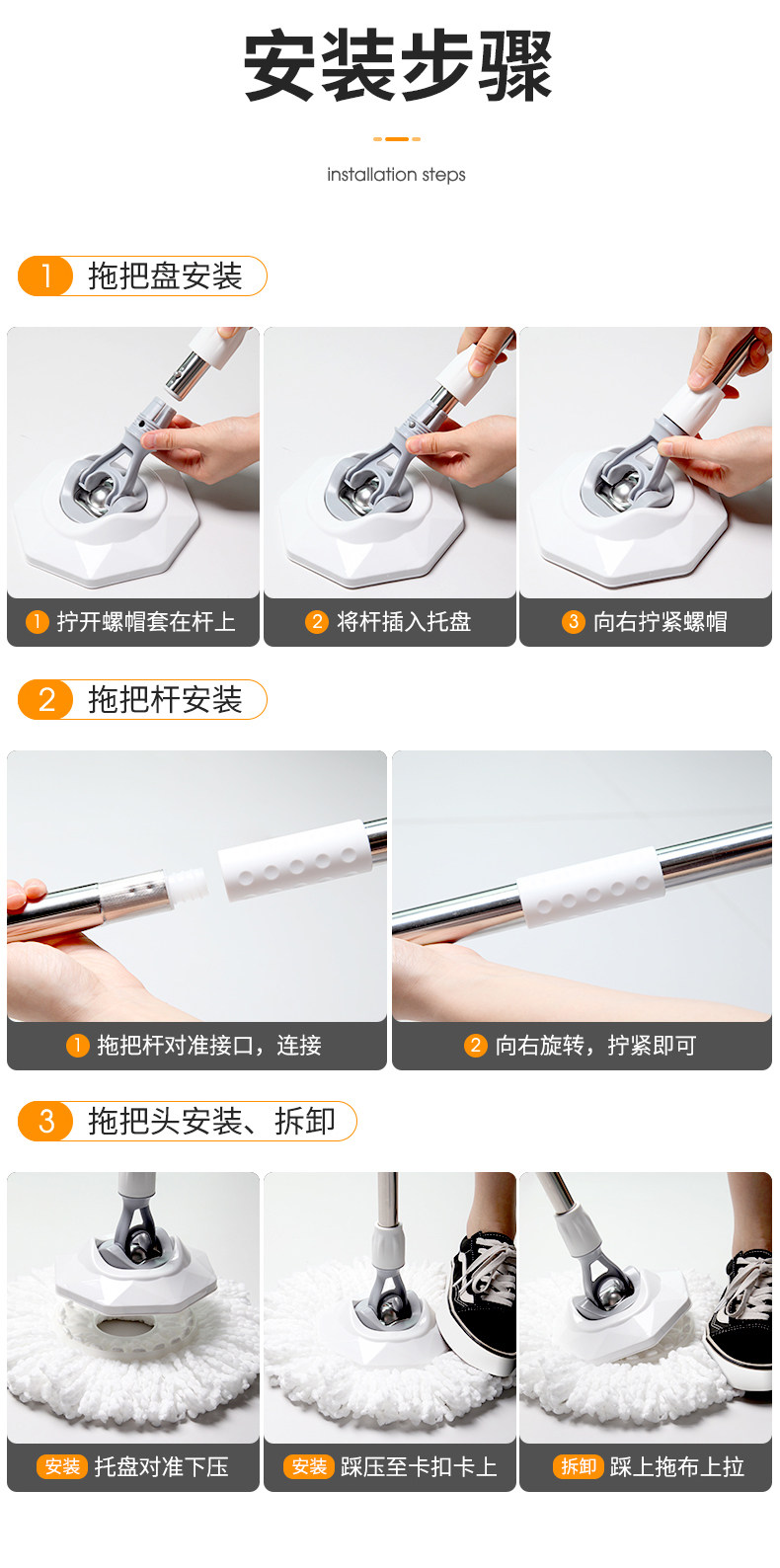 安装步骤

installation steps

1 拖把盘安装

1 拧开螺帽套在杆上

2 将杆插入托盘

3 向右拧紧螺帽

2 拖把杆安装

1 拖把杆对准接口，连接

2 向右旋转，拧紧即可

3 拖把头安装、拆卸

安装 托盘对准下压

安装 踩压至卡扣卡上

拆卸 踩上拖布上拉