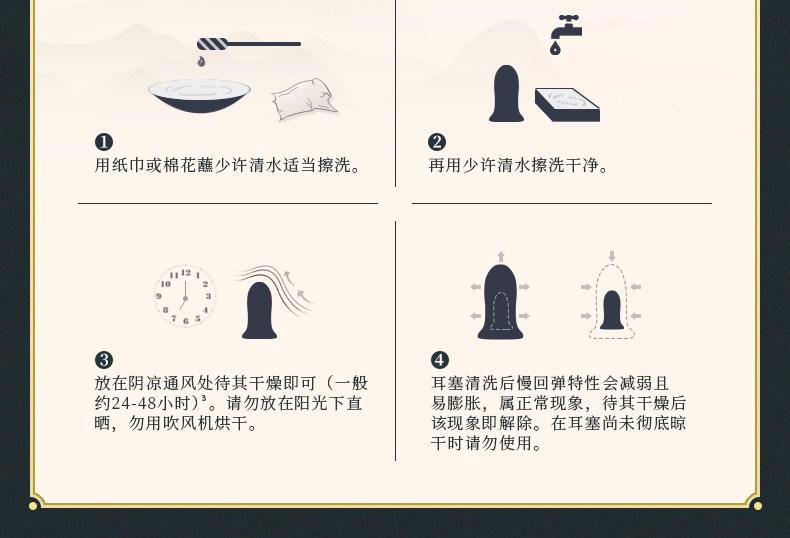 ❶
用纸巾或棉花蘸少许清水适当擦洗。

❷
再用少许清水擦洗干净。

12 1 2 3 4 5 6 7 8 9 10 11

❸
放在阴凉通风处待其干燥即可（一般约24-48小时）$^3$。请勿放在阳光下直晒，勿用吹风机烘干。

❹
耳塞清洗后慢回弹特性会减弱且易膨胀，属正常现象，待其干燥后该现象即解除。在耳塞尚未彻底晾干时请勿使用。