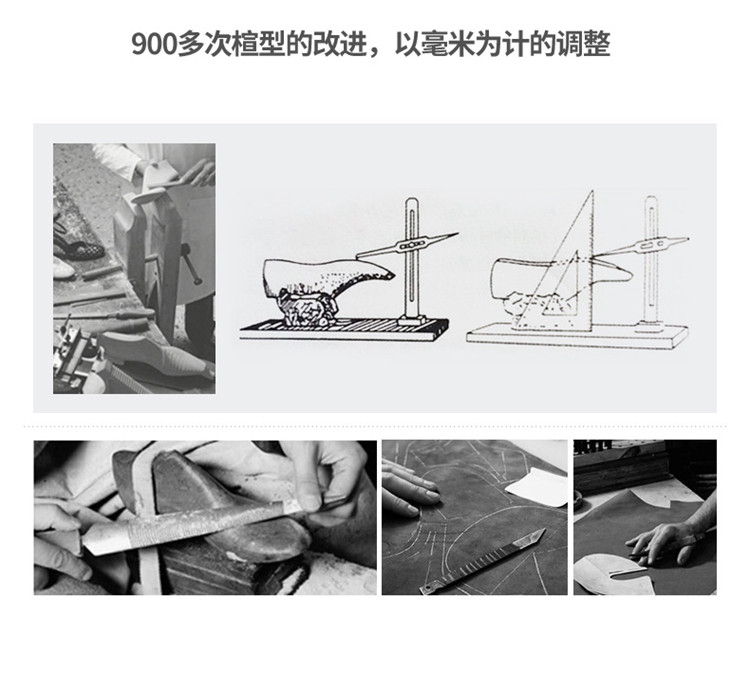 900多次楦型的改进，以毫米为计的调整