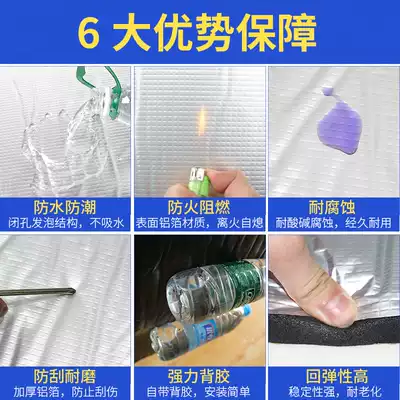 6 大优势保障

防水防潮
闭孔发泡结构，不吸水

防火阻燃
表面铝箔材质，离火自熄

耐腐蚀
耐酸碱腐蚀，经久耐用

防刮耐磨
加厚铝箔，防止刮伤

强力背胶
自带背胶，安装简单

回弹性高
稳定性强，耐老化