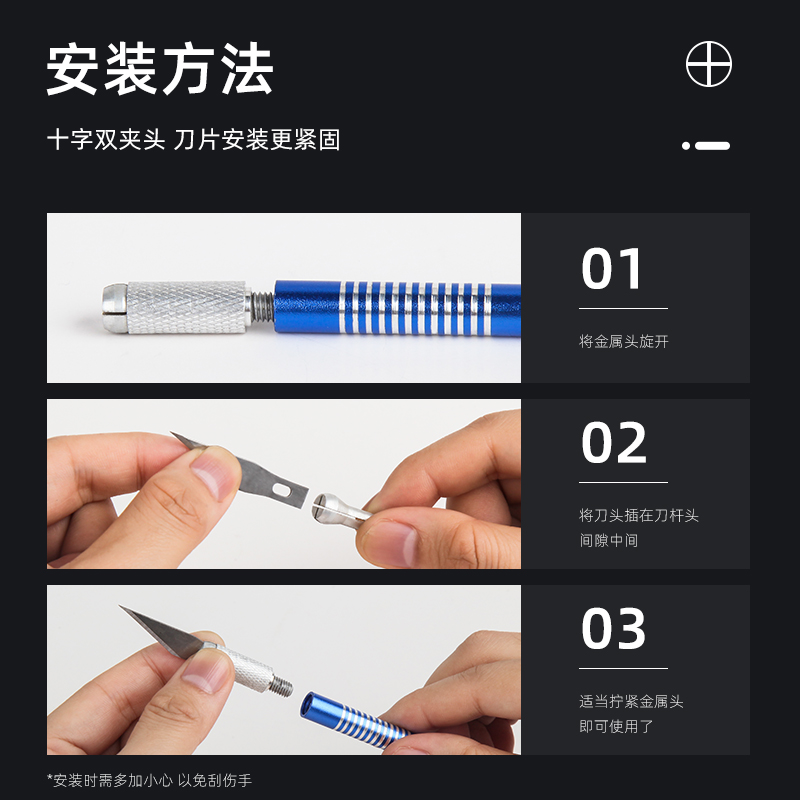 安装方法

十字双夹头 刀片安装更紧固

01

将金属头旋开

02

将刀头插在刀杆头间隙中间

03

适当拧紧金属头即可使用了

*安装时需多加小心 以免刮伤手