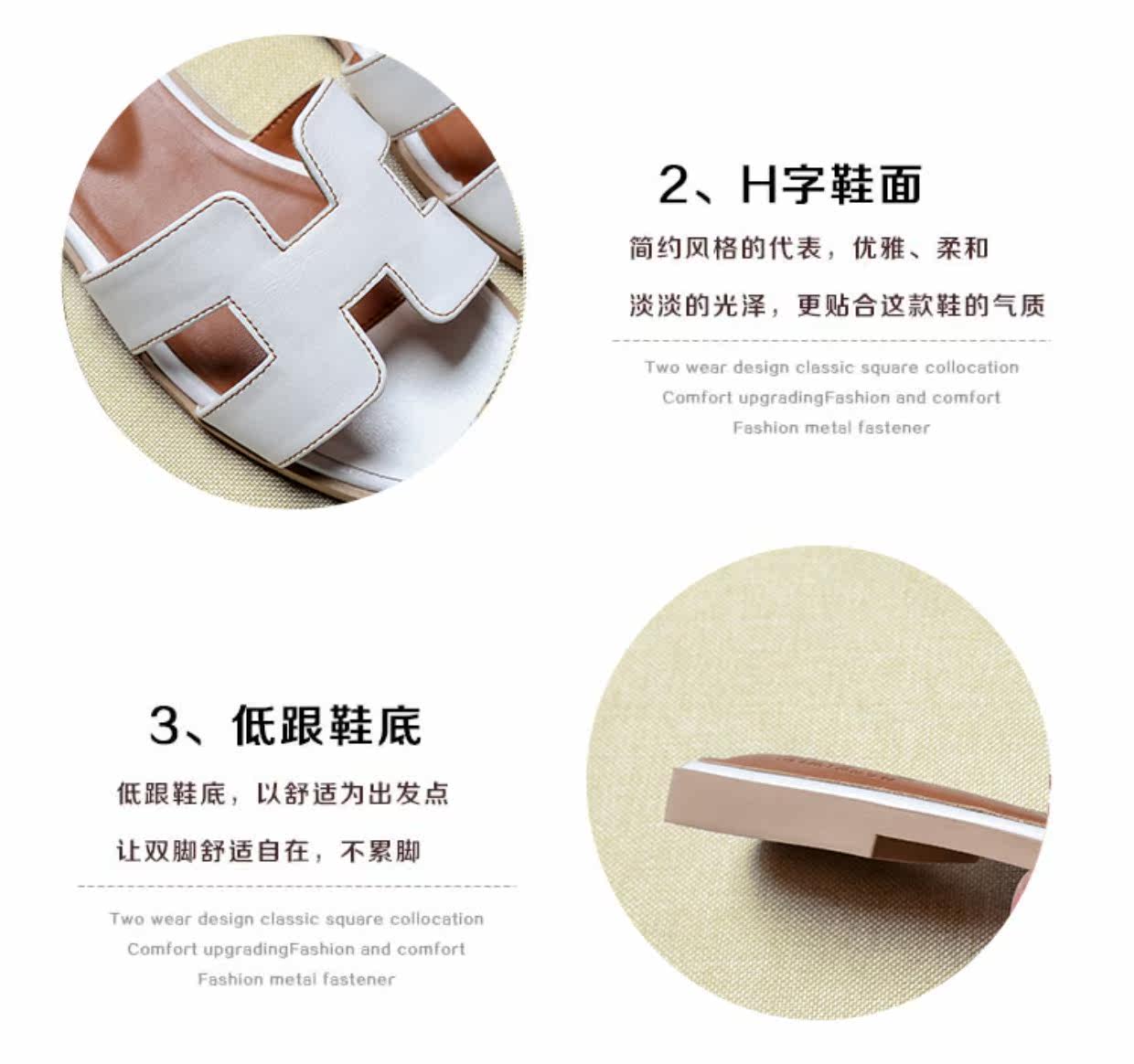 2、H字鞋面

简约风格的代表，优雅、柔和

淡淡的光泽，更贴合这款鞋的气质

Two wear design classic square collocation
Comfort upgradingFashion and comfort
Fashion metal fastener

3、低跟鞋底

低跟鞋底，以舒适为出发点

让双脚舒适自在，不累脚

Two wear design classic square collocation
Comfort upgradingFashion and comfort
Fashion metal fastener