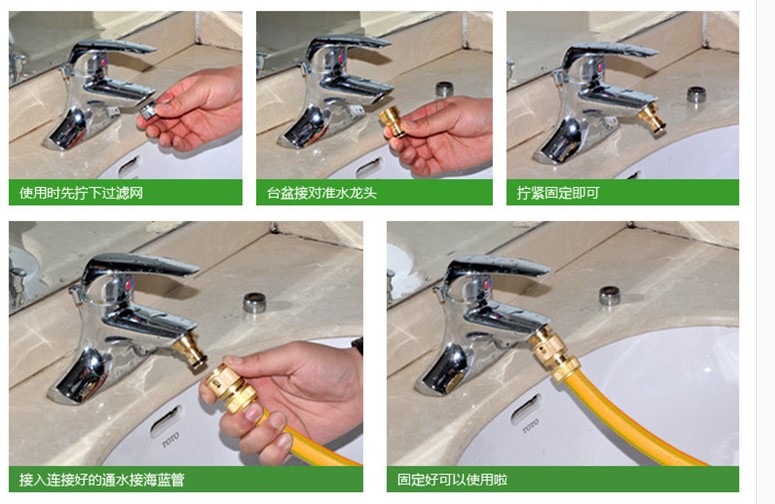 使用时先拧下过滤网

台盆接对准水龙头

拧紧固定即可

TOTO

接入连接好的通水接海蓝管

TOTO

固定好可以使用啦