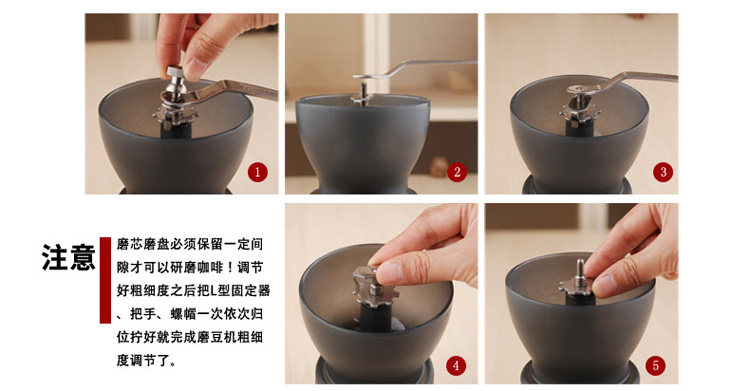 1

2

3

注意

磨芯磨盘必须保留一定间隙才可以研磨咖啡！调节好粗细度之后把L型固定器、把手、螺帽一次依次归位拧好就完成磨豆机粗细度调节了。

4

5