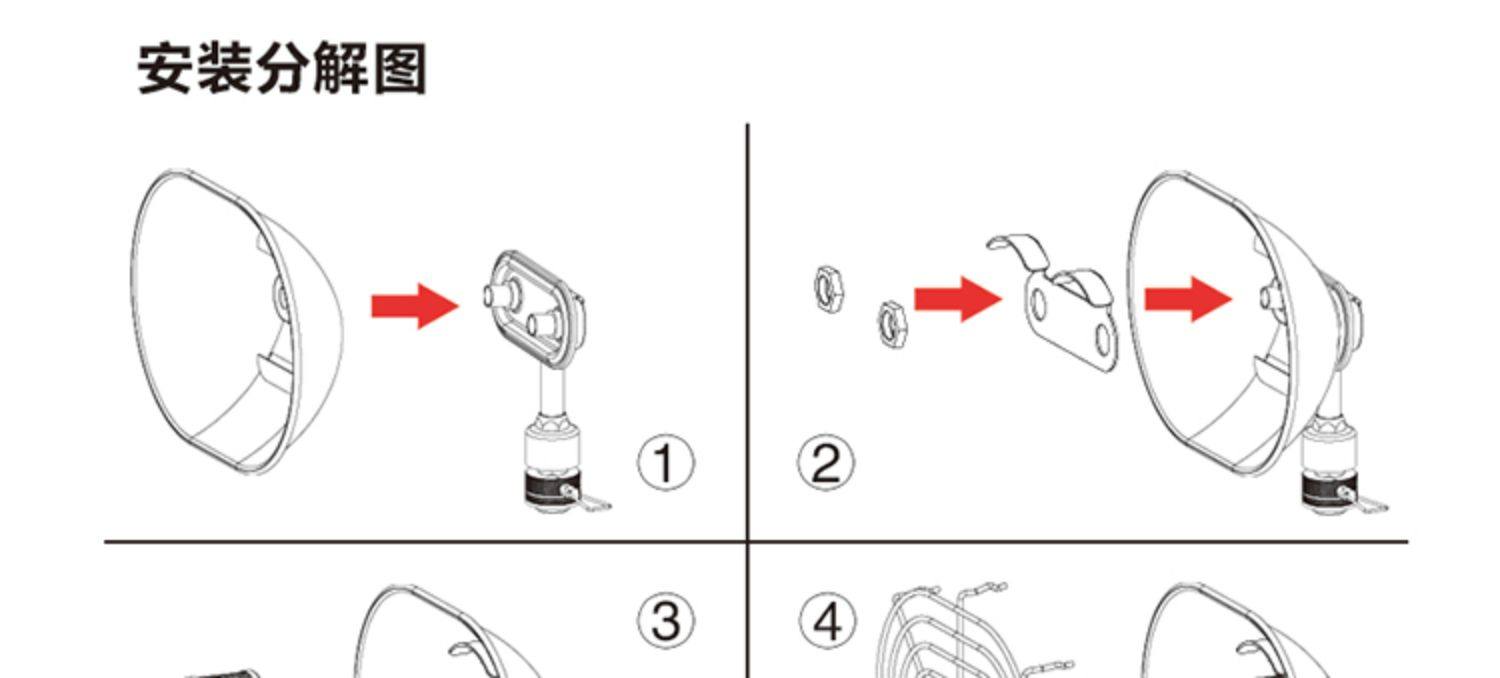 安装分解图

①

②

③

④