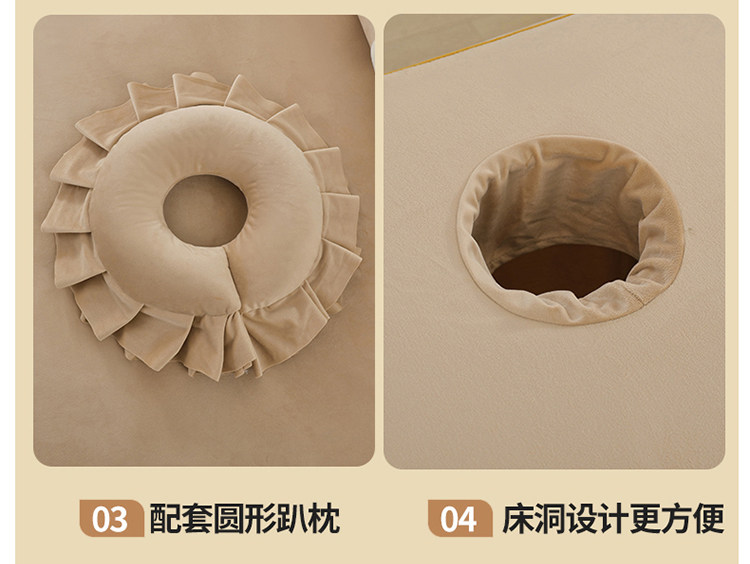 03 配套圆形趴枕

04 床洞设计更方便