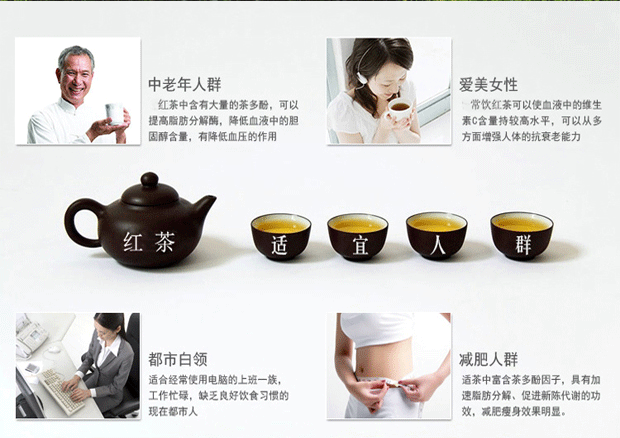 中老年人群

红茶中含有大量的茶多酚，可以提高脂肪分解酶，降低血液中的胆固醇含量，有降低血压的作用

爱美女性

常饮红茶可以使血液中的维生素C含量持较高水平，可以从多方面增强人体的抗衰老能力

红茶

适 宜 人 群

都市白领

适合经常使用电脑的上班一族，工作忙碌，缺乏良好饮食习惯的现在都市人

减肥人群

适茶中富含茶多酚因子，具有加速脂肪分解、促进新陈代谢的功效，减肥瘦身效果明显。