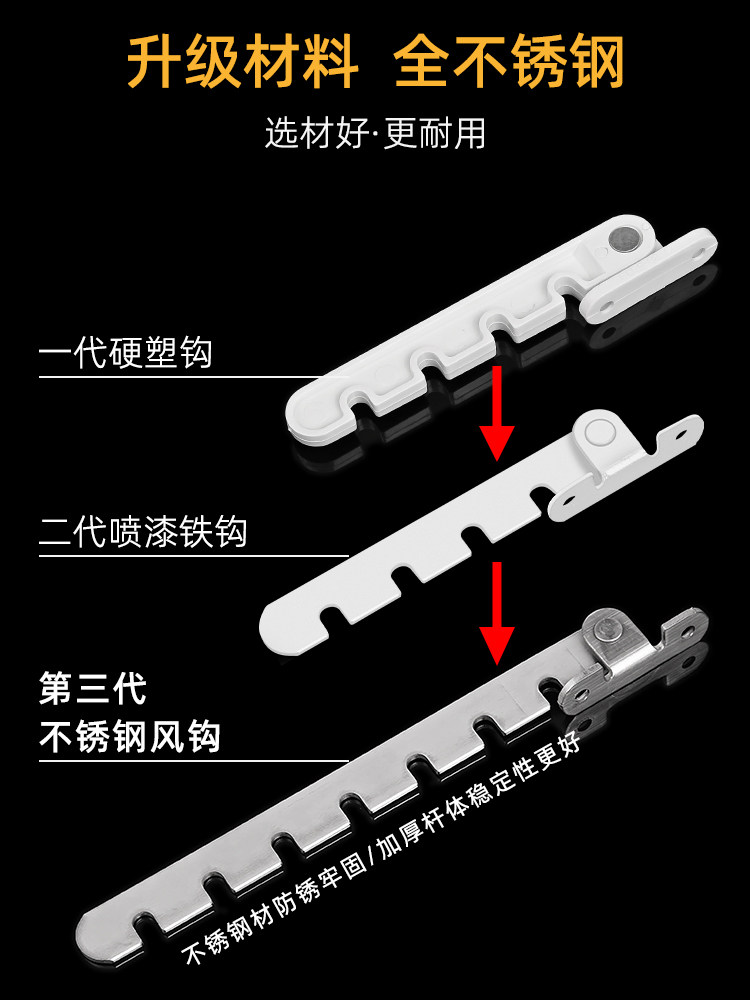 升级材料 全不锈钢

选材好·更耐用

一代硬塑钩

二代喷漆铁钩

第三代
不锈钢风钩

不锈钢材防锈牢固/加厚杆体稳定性更好