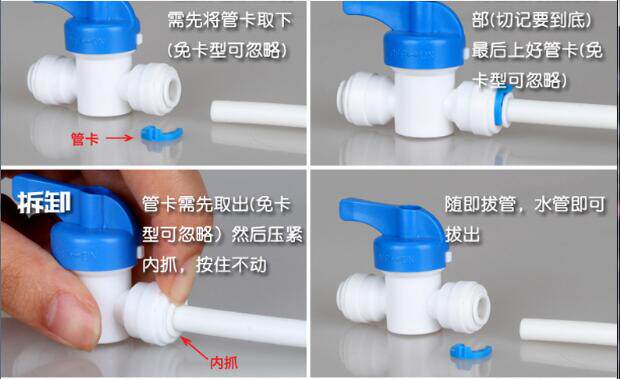 需先将管卡取下
(免卡型可忽略)

管卡

部(切记要到底)
最后上好管卡(免卡型可忽略)

拆卸

管卡需先取出(免卡型可忽略）然后压紧内抓，按住不动

内抓

随即拔管，水管即可拔出