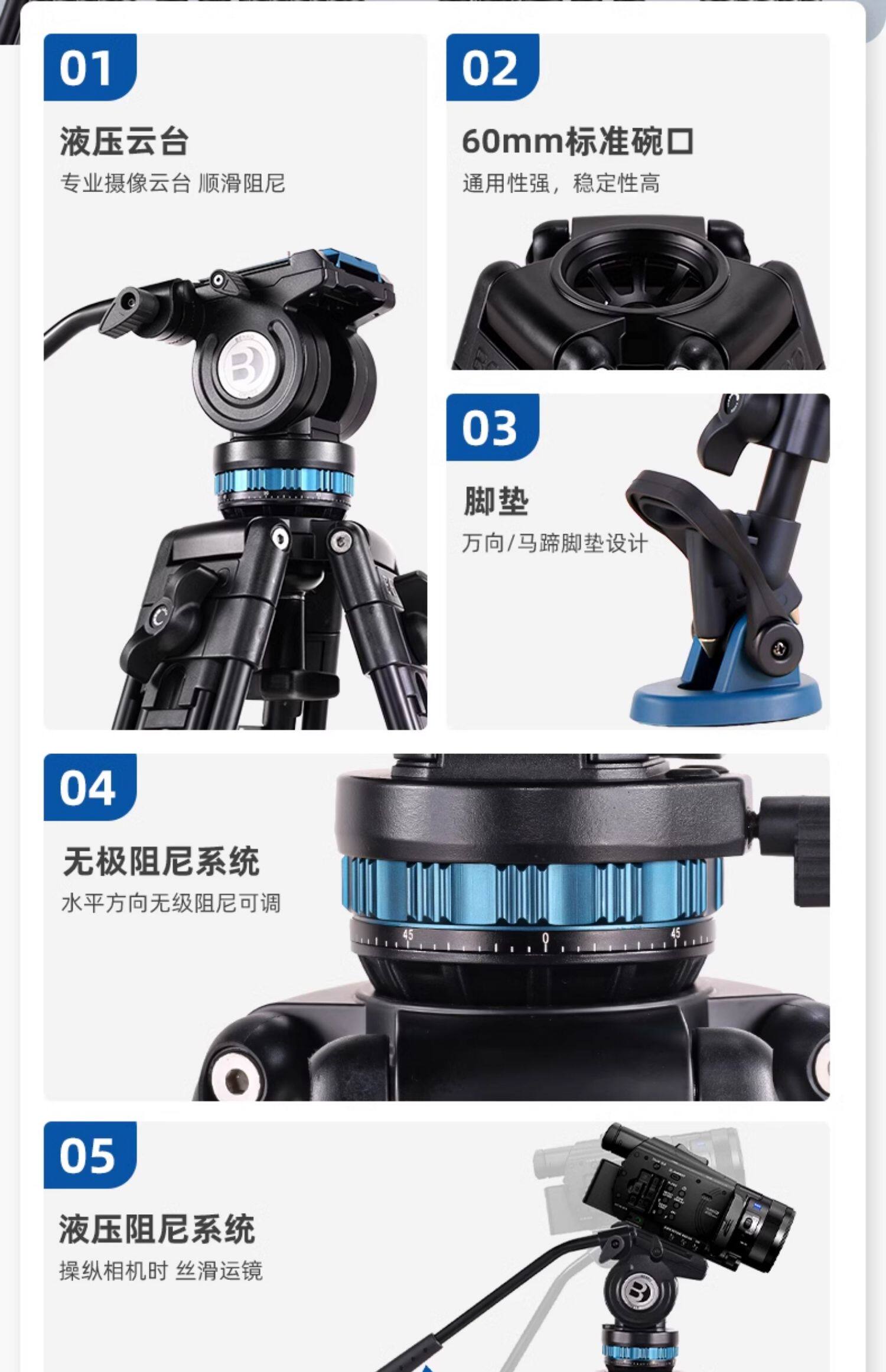 01

液压云台

专业摄像云台 顺滑阻尼

02

60mm标准碗口

通用性强，稳定性高

03

脚垫

万向/马蹄脚垫设计

04

无极阻尼系统

水平方向无级阻尼可调

45 0 45

05

液压阻尼系统

操纵相机时 丝滑运镜