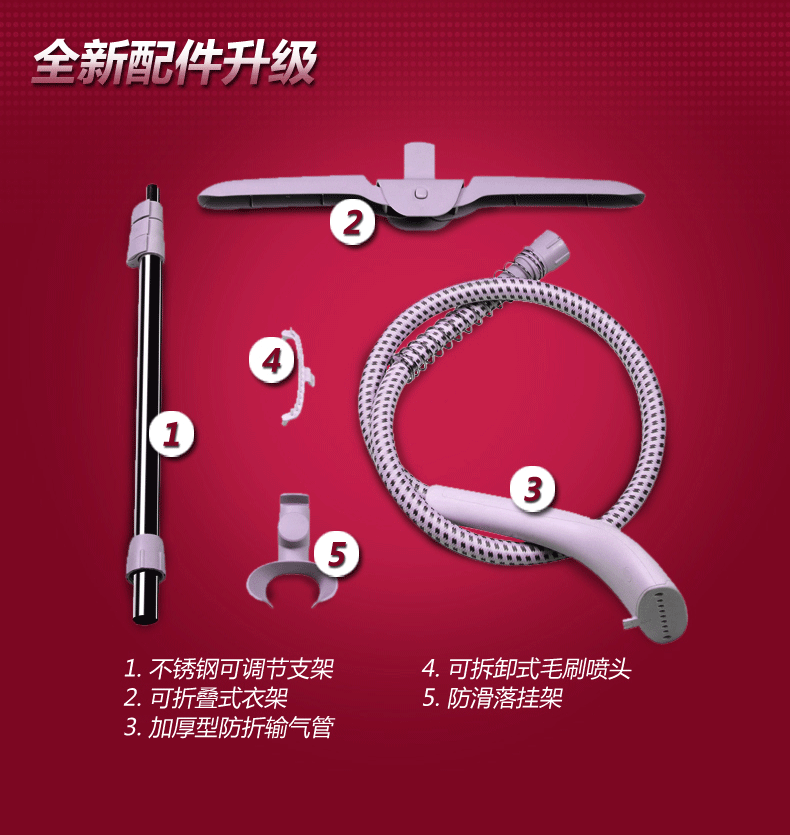 全新配件升级

2

4

1

3

5

1. 不锈钢可调节支架
2. 可折叠式衣架
3. 加厚型防折输气管

4. 可拆卸式毛刷喷头
5. 防滑落挂架