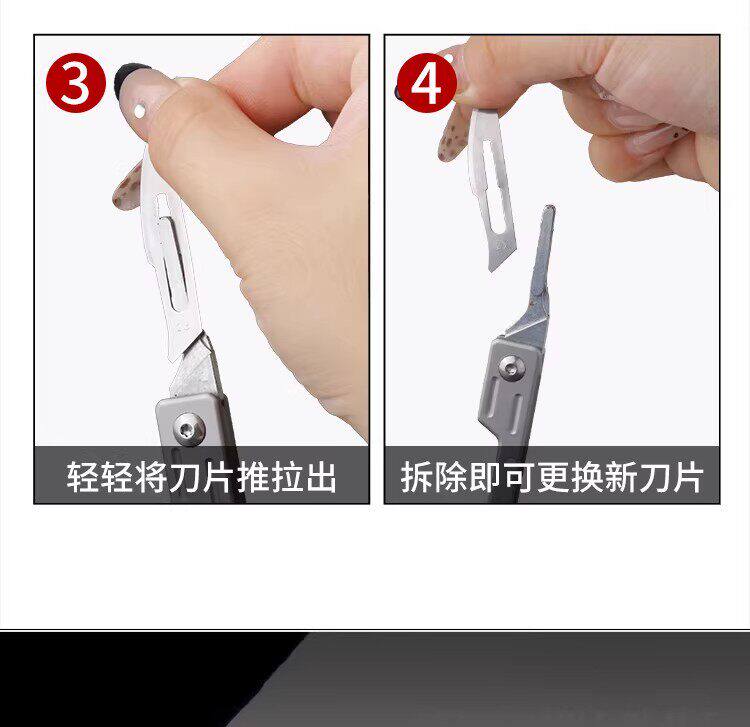 3
轻轻将刀片推拉出

4
拆除即可更换新刀片