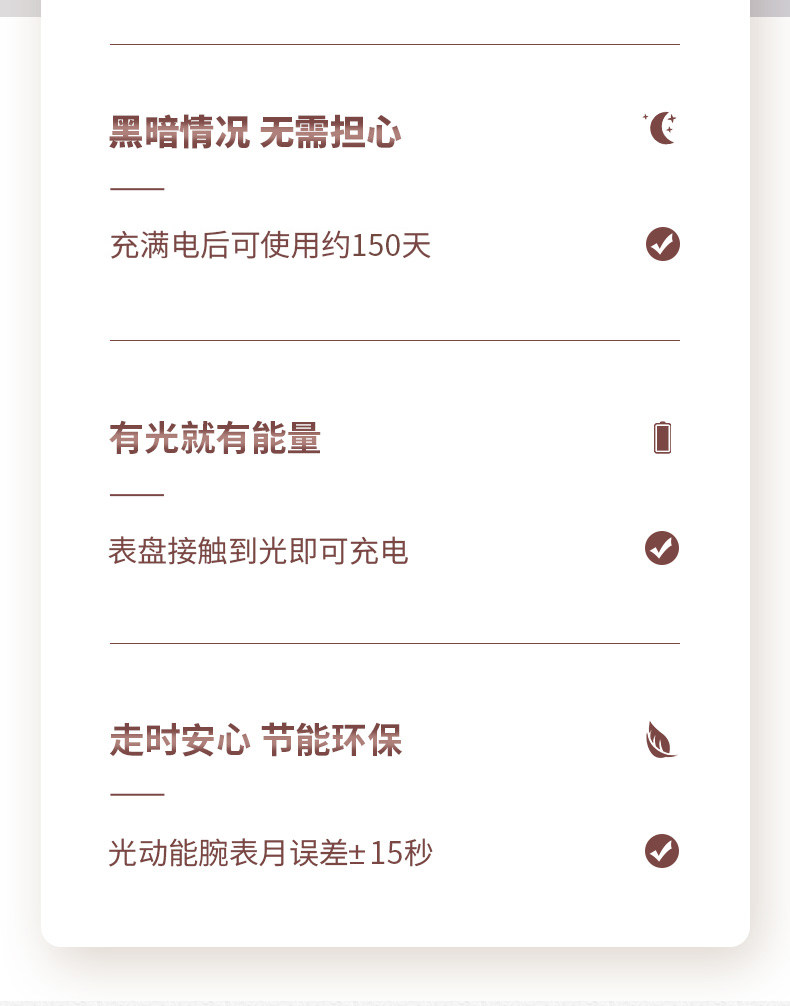 黑暗情况 无需担心

充满电后可使用约150天

有光就有能量

表盘接触到光即可充电

走时安心 节能环保

光动能腕表月误差±15秒