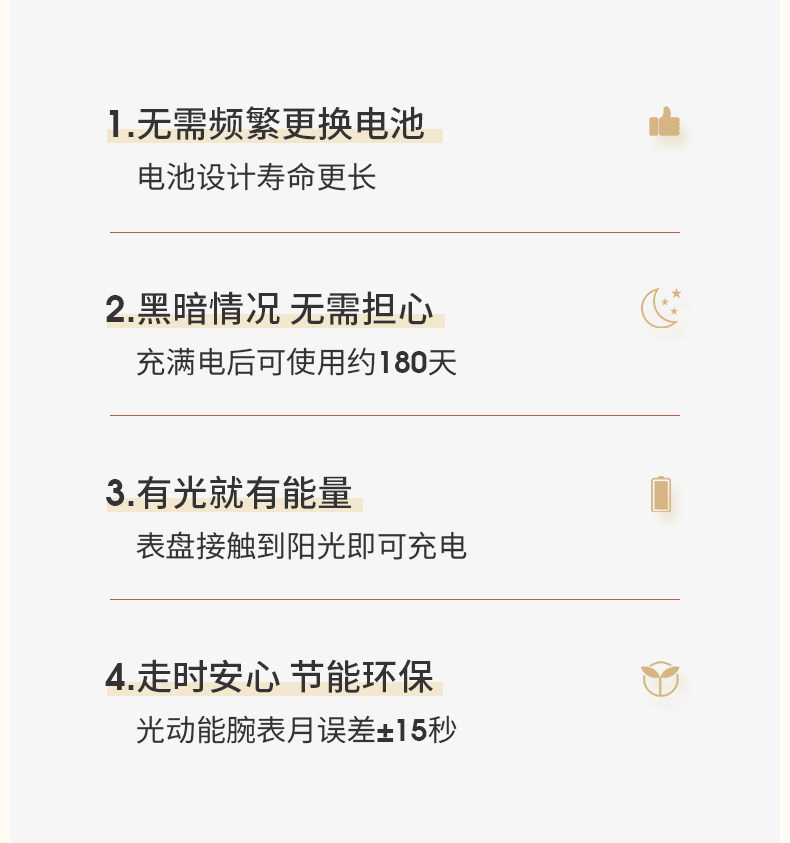 1.无需频繁更换电池
电池设计寿命更长

2.黑暗情况 无需担心
充满电后可使用约180天

3.有光就有能量
表盘接触到阳光即可充电

4.走时安心 节能环保
光动能腕表月误差±15秒