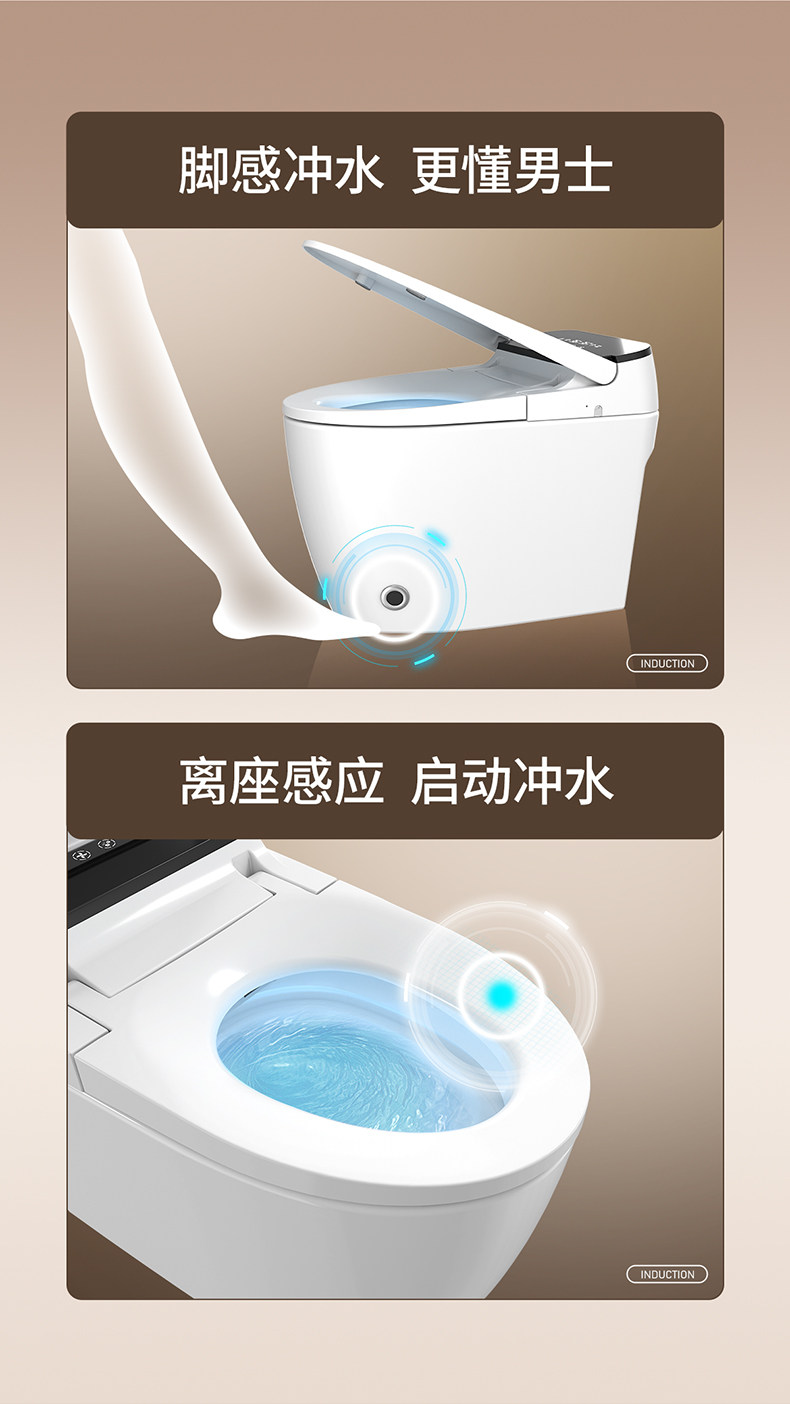 脚感冲水 更懂男士

INDUCTION

离座感应 启动冲水

INDUCTION