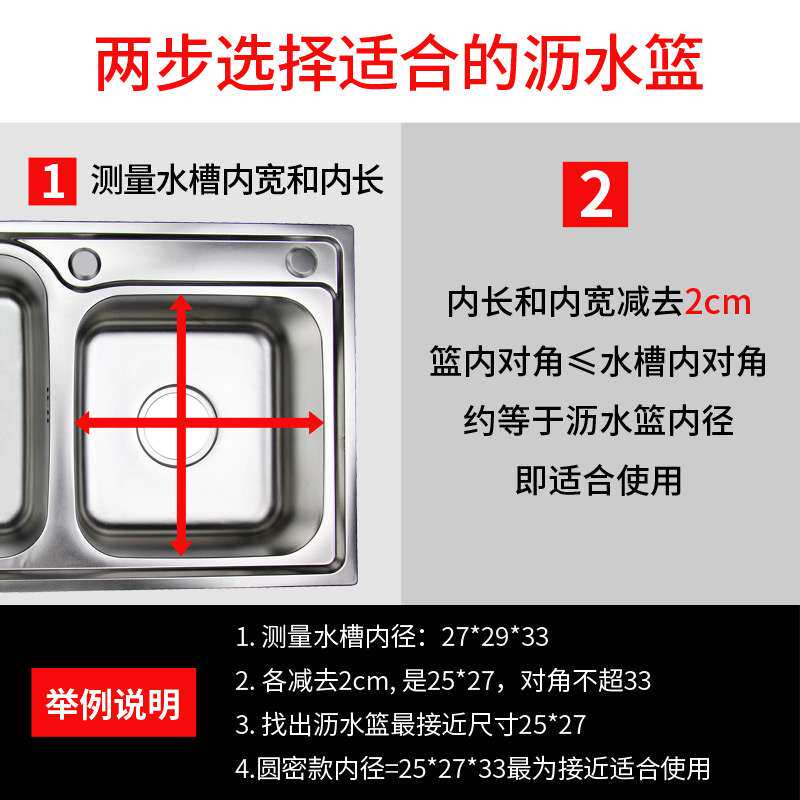 两步选择适合的沥水篮

1 测量水槽内宽和内长

2

内长和内宽减去2cm
篮内对角≤水槽内对角
约等于沥水篮内径
即适合使用

举例说明

1. 测量水槽内径：27*29*33
2. 各减去2cm, 是25*27，对角不超33
3. 找出沥水篮最接近尺寸25*27
4.圆密款内径=25*27*33最为接近适合使用