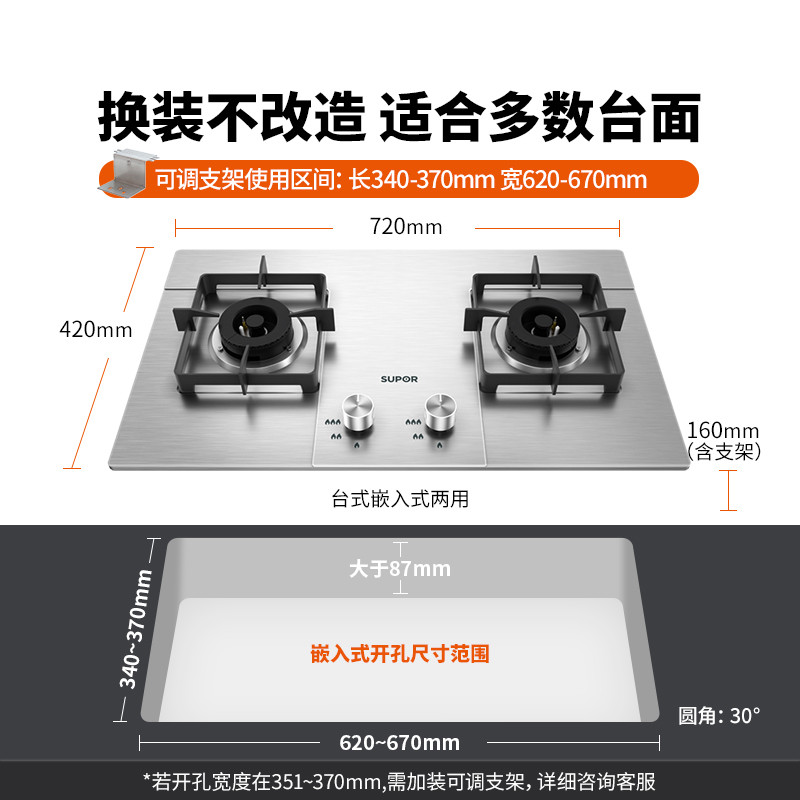 换装不改造 适合多数台面

可调支架使用区间: 长340-370mm 宽620-670mm

720mm

420mm

SUPOR

160mm
(含支架)

台式嵌入式两用

大于87mm

340~370mm

嵌入式开孔尺寸范围

圆角: 30°

620~670mm

*若开孔宽度在351~370mm,需加装可调支架, 详细咨询客服