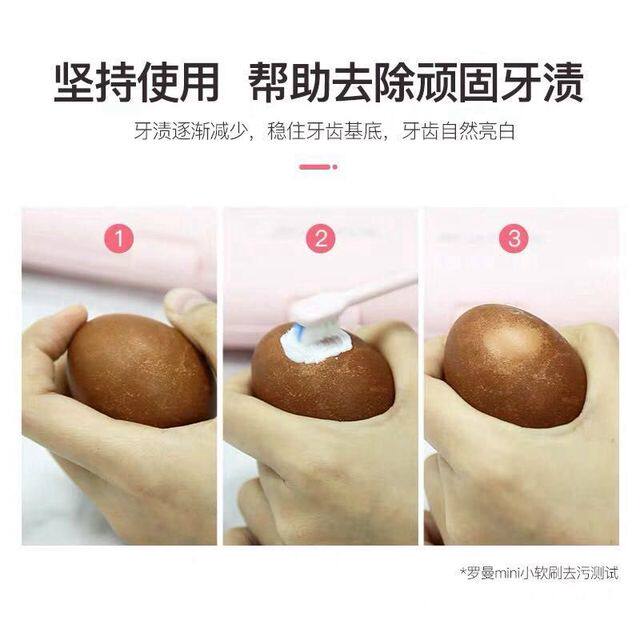 坚持使用 帮助去除顽固牙渍

牙渍逐渐减少，稳住牙齿基底，牙齿自然亮白

1

2

3

*罗曼mini小软刷去污测试