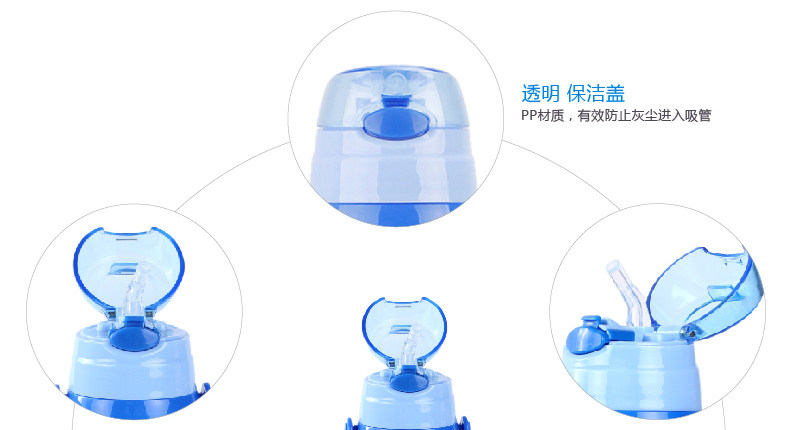 透明 保洁盖

PP材质，有效防止灰尘进入吸管