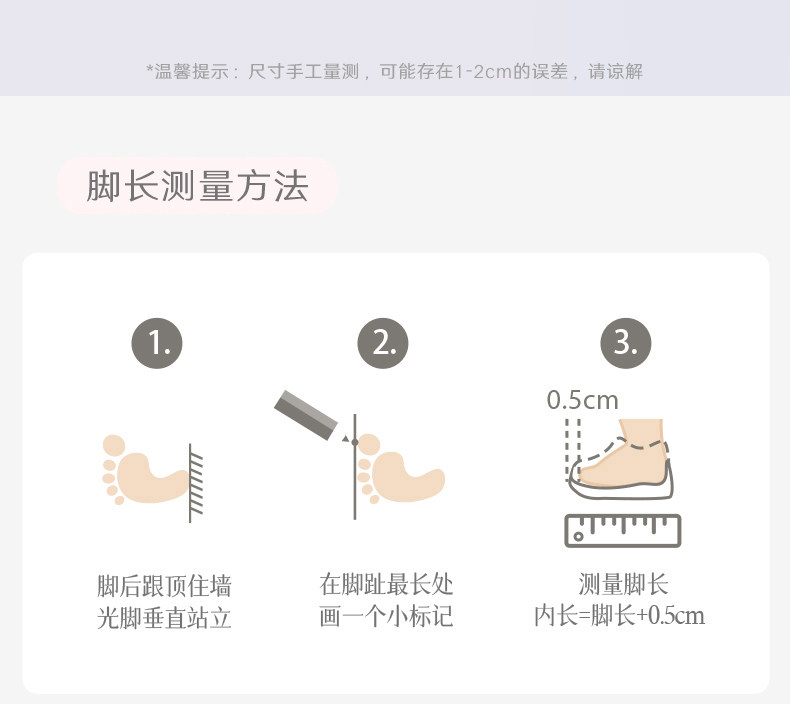 *温馨提示：尺寸手工量测，可能存在1-2cm的误差，请谅解

脚长测量方法

1.

脚后跟顶住墙
光脚垂直站立

2.

在脚趾最长处
画一个小标记

3.

0.5cm

测量脚长
内长=脚长+0.5cm