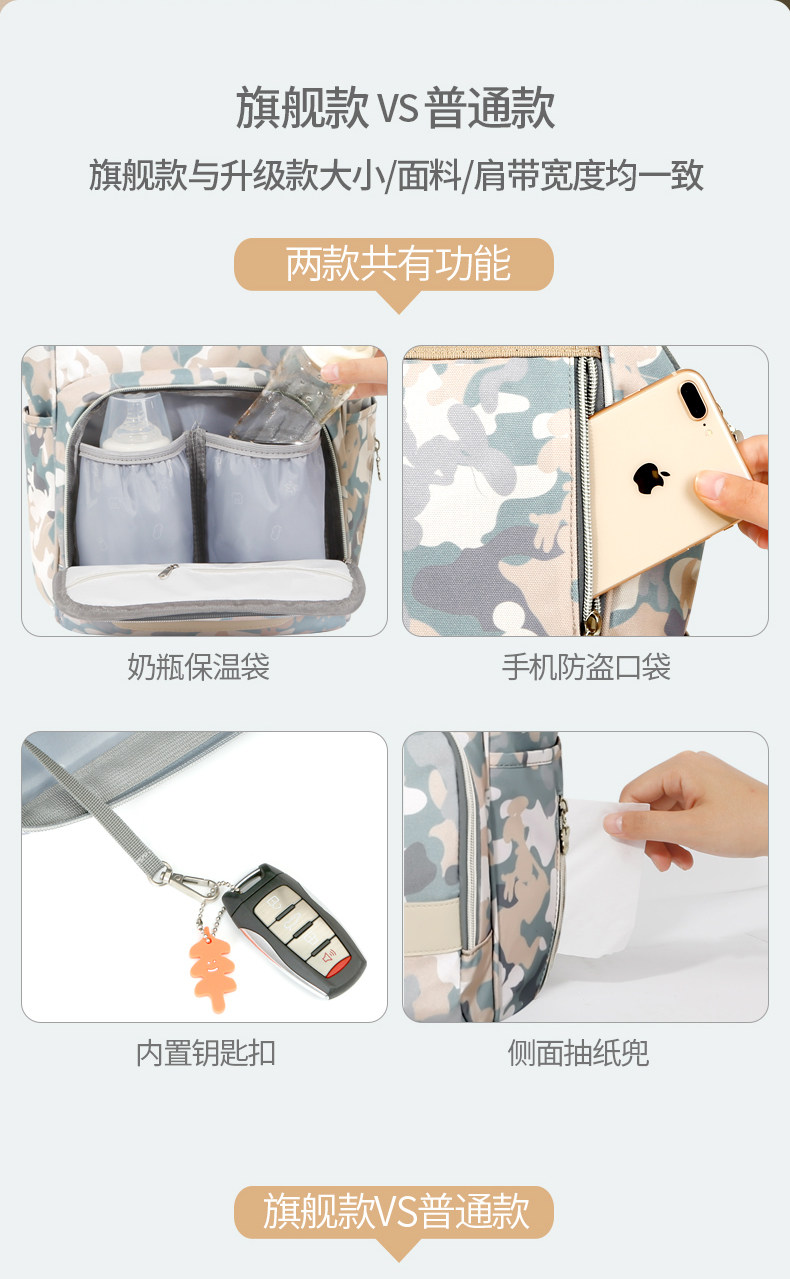 旗舰款 VS 普通款

旗舰款与升级款大小/面料/肩带宽度均一致

两款共有功能

奶瓶保温袋

手机防盗口袋

内置钥匙扣

侧面抽纸兜

旗舰款VS普通款