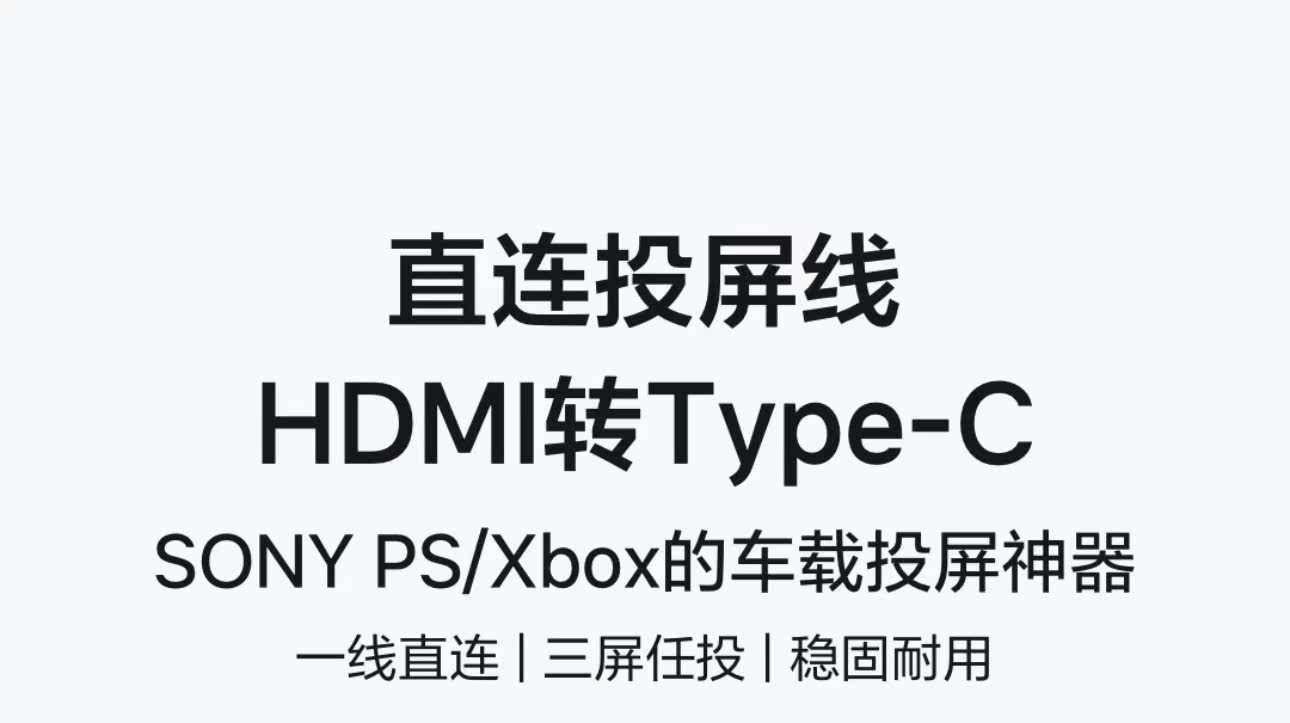 直连投屏线

HDMI转Type-C

SONY PS/Xbox的车载投屏神器

一线直连 | 三屏任投 | 稳固耐用