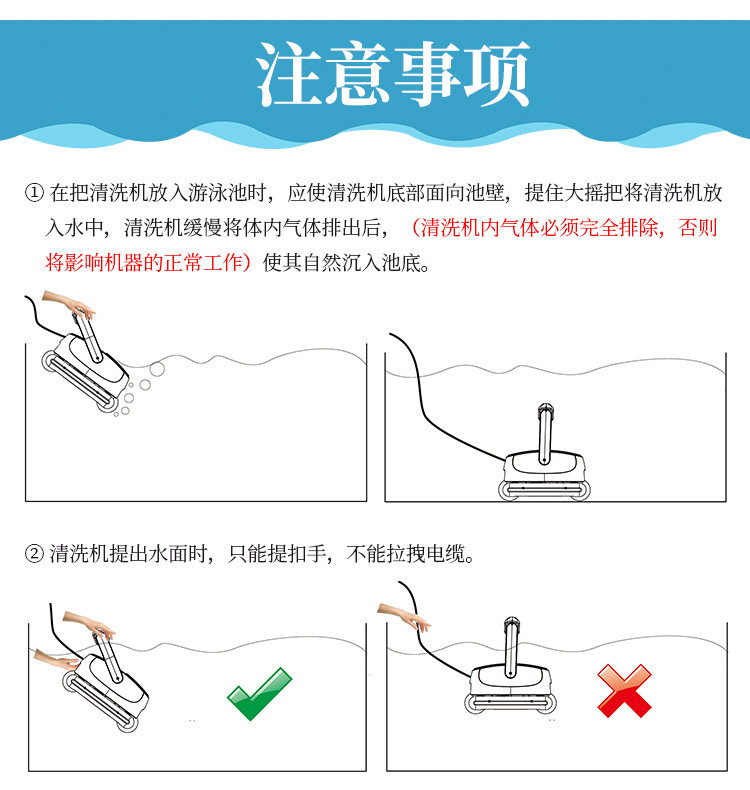 注意事项

① 在把清洗机放入游泳池时，应使清洗机底部面向池壁，提住大摇把将清洗机放入水中，清洗机缓慢将体内气体排出后，（清洗机内气体必须完全排除，否则将影响机器的正常工作）使其自然沉入池底。

② 清洗机提出水面时，只能提扣手，不能拉拽电缆。