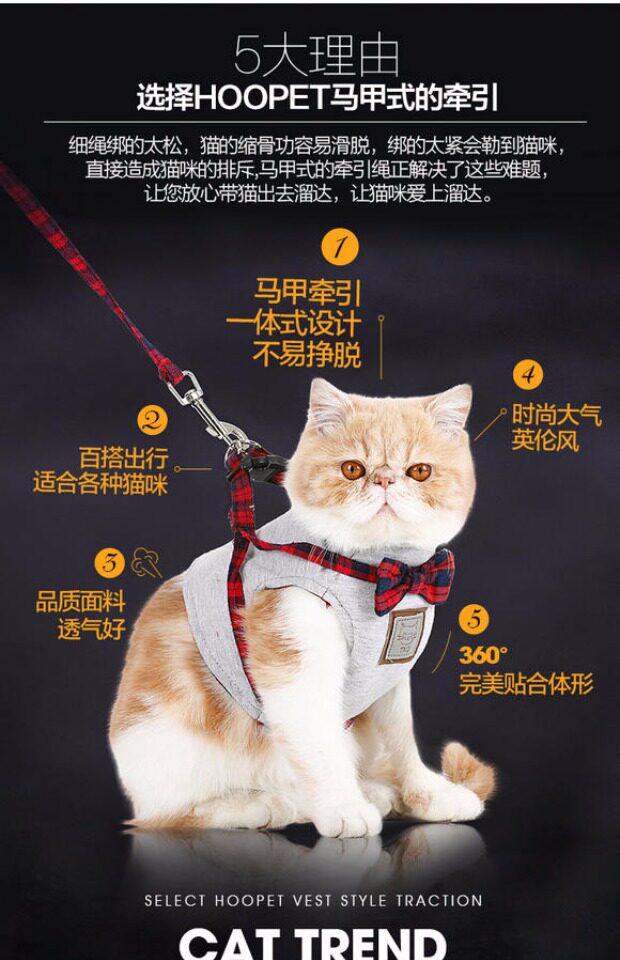 5大理由
选择HOOPET马甲式的牵引

细绳绑的太松，猫的缩骨功容易滑脱，绑的太紧会勒到猫咪，直接造成猫咪的排斥，马甲式的牵引绳正解决了这些难题，让您放心带猫出去溜达，让猫咪爱上溜达。

1
马甲牵引
一体式设计
不易挣脱

2
百搭出行
适合各种猫咪

3
品质面料
透气好

4
时尚大气
英伦风

5
360°
完美贴合体形

SELECT HOOPET VEST STYLE TRACTION
CAT TREND