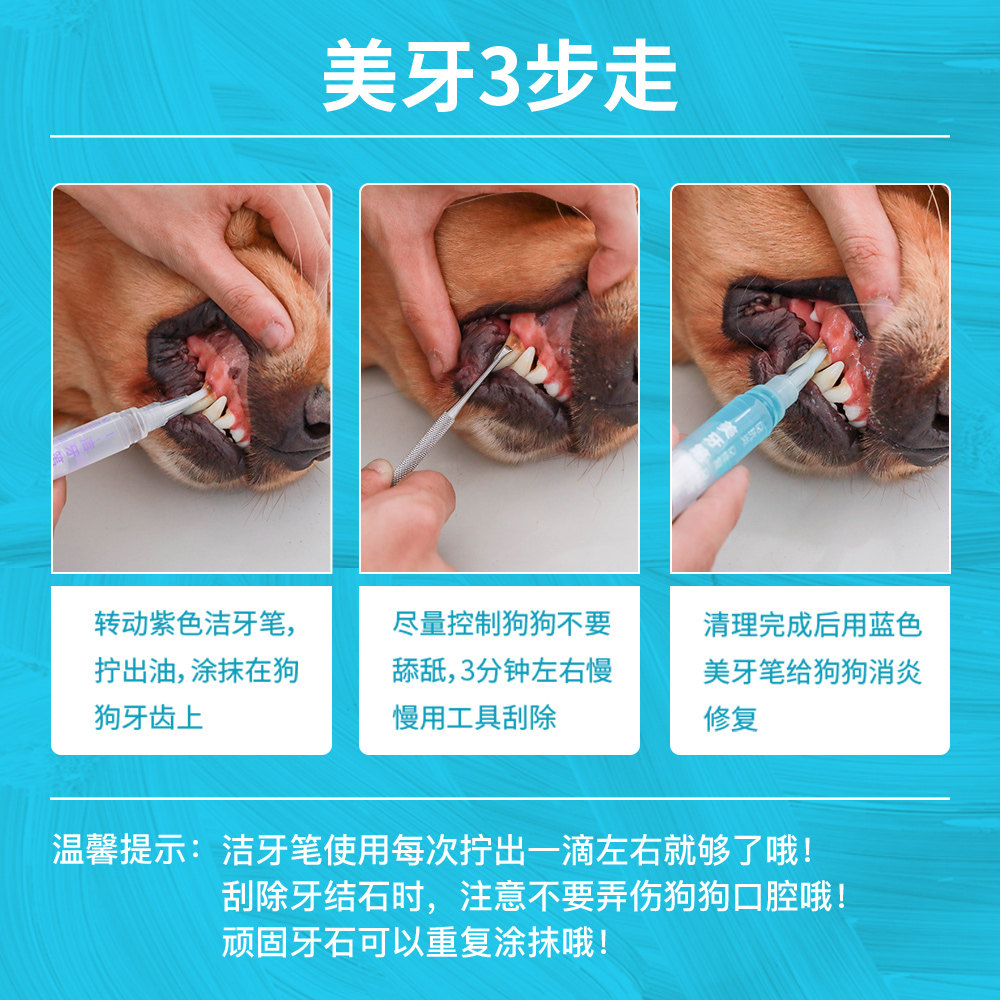 美牙3步走

转动紫色洁牙笔，拧出油，涂抹在狗狗牙齿上

尽量控制狗狗不要舔舐，3分钟左右慢慢用工具刮除

清理完成后用蓝色美牙笔给狗狗消炎修复

温馨提示：洁牙笔使用每次拧出一滴左右就够了哦！
刮除牙结石时，注意不要弄伤狗狗口腔哦！
顽固牙石可以重复涂抹哦！