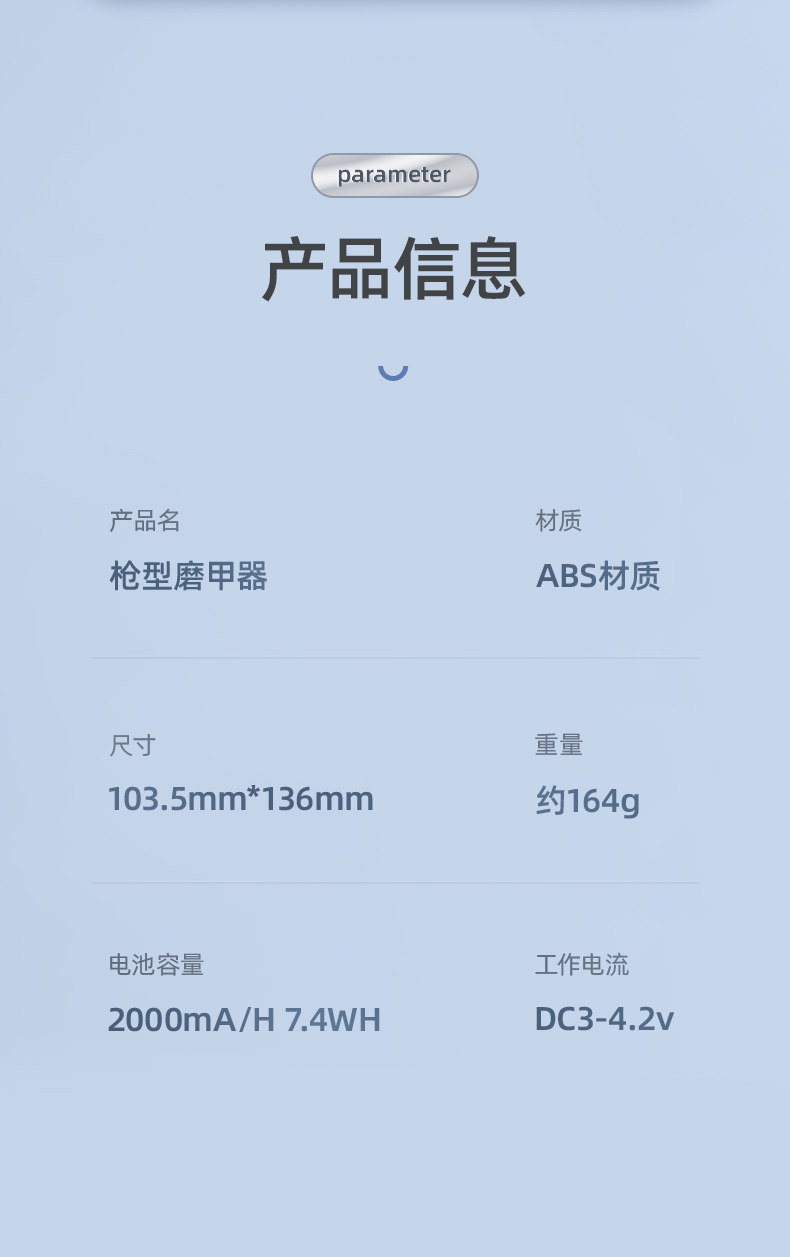 parameter

产品信息

产品名
枪型磨甲器

材质
ABS材质

尺寸
103.5mm*136mm

重量
约164g

电池容量
2000mA/H 7.4WH

工作电流
DC3-4.2v