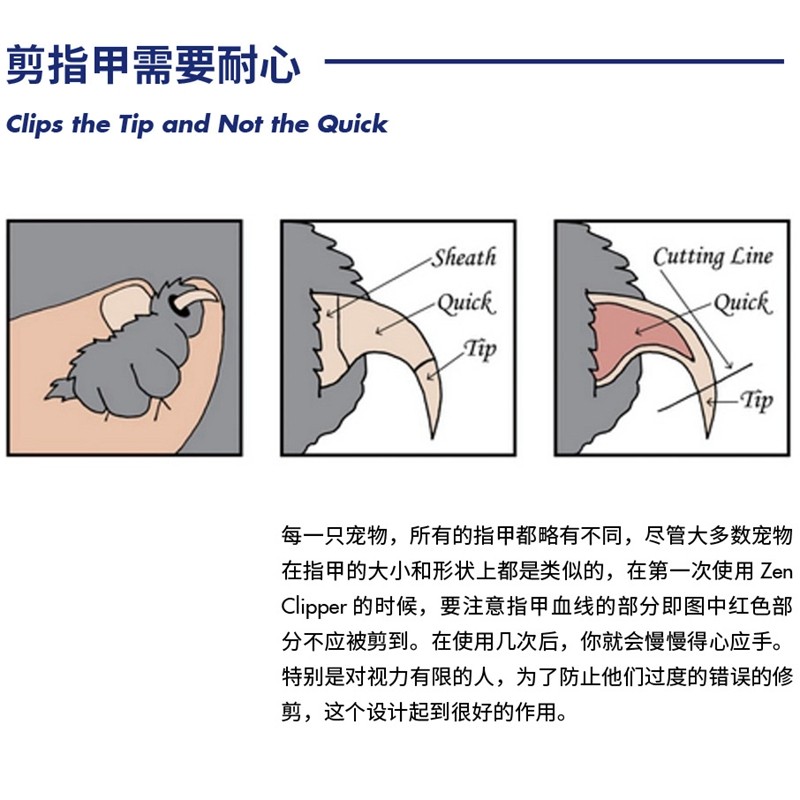 剪指甲需要耐心

Clips the Tip and Not the Quick

Sheath
Quick
Tip

Cutting Line
Quick
Tip

每一只宠物，所有的指甲都略有不同，尽管大多数宠物在指甲的大小和形状上都是类似的，在第一次使用 Zen Clipper 的时候，要注意指甲血线的部分即图中红色部分不应被剪到。在使用几次后，你就会慢慢得心应手。特别是对视力有限的人，为了防止他们过度的错误的修剪，这个设计起到很好的作用。