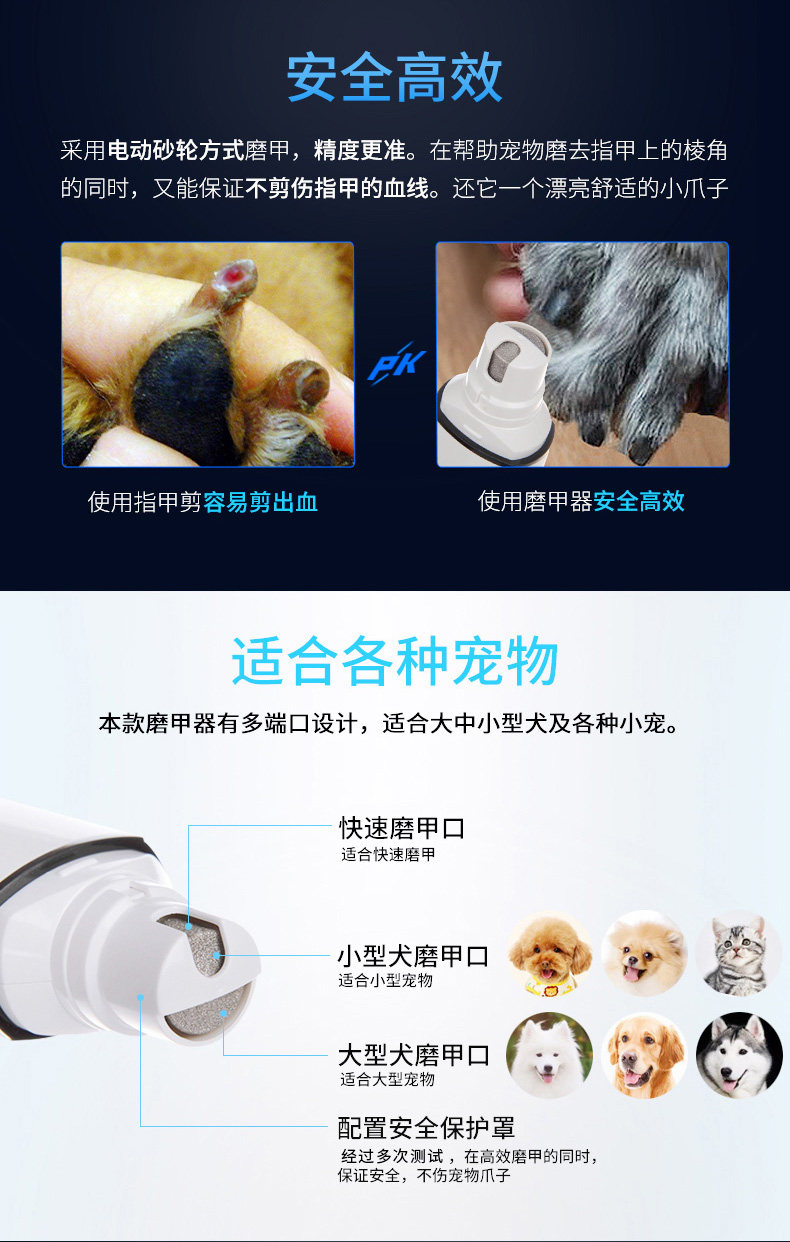 安全高效

采用电动砂轮方式磨甲，精度更准。在帮助宠物磨去指甲上的棱角的同时，又能保证不剪伤指甲的血线。还它一个漂亮舒适的小爪子

PK

使用指甲剪容易剪出血

使用磨甲器安全高效

适合各种宠物

本款磨甲器有多端口设计，适合大中小型犬及各种小宠。

快速磨甲口
适合快速磨甲

小型犬磨甲口
适合小型宠物

大型犬磨甲口
适合大型宠物

配置安全保护罩
经过多次测试，在高效磨甲的同时，保证安全，不伤宠物爪子