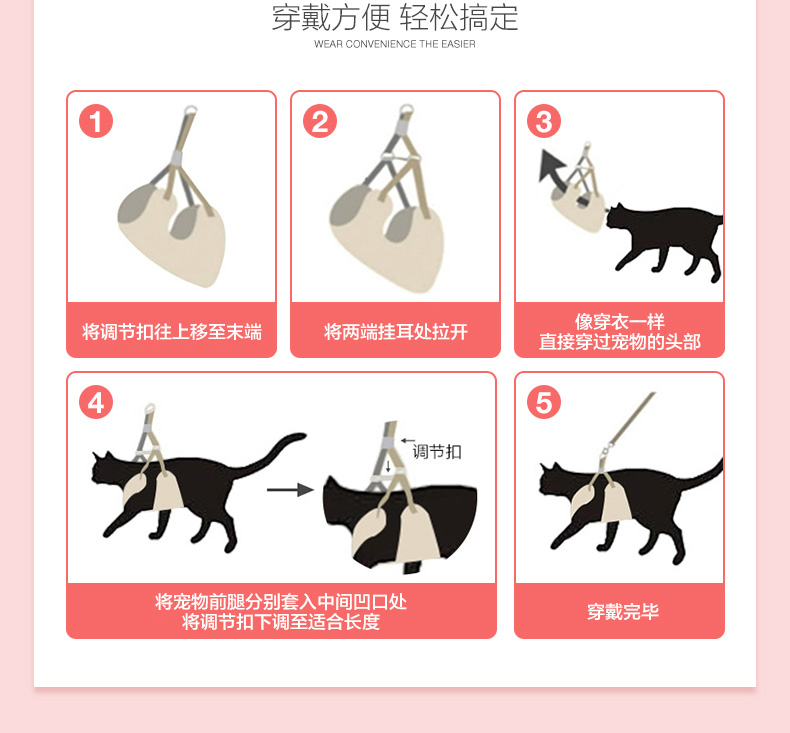 穿戴方便 轻松搞定
WEAR CONVENIENCE THE EASIER

1
将调节扣往上移至末端

2
将两端挂耳处拉开

3
像穿衣一样
直接穿过宠物的头部

4
调节扣
将宠物前腿分别套入中间凹口处
将调节扣下调至适合长度

5
穿戴完毕