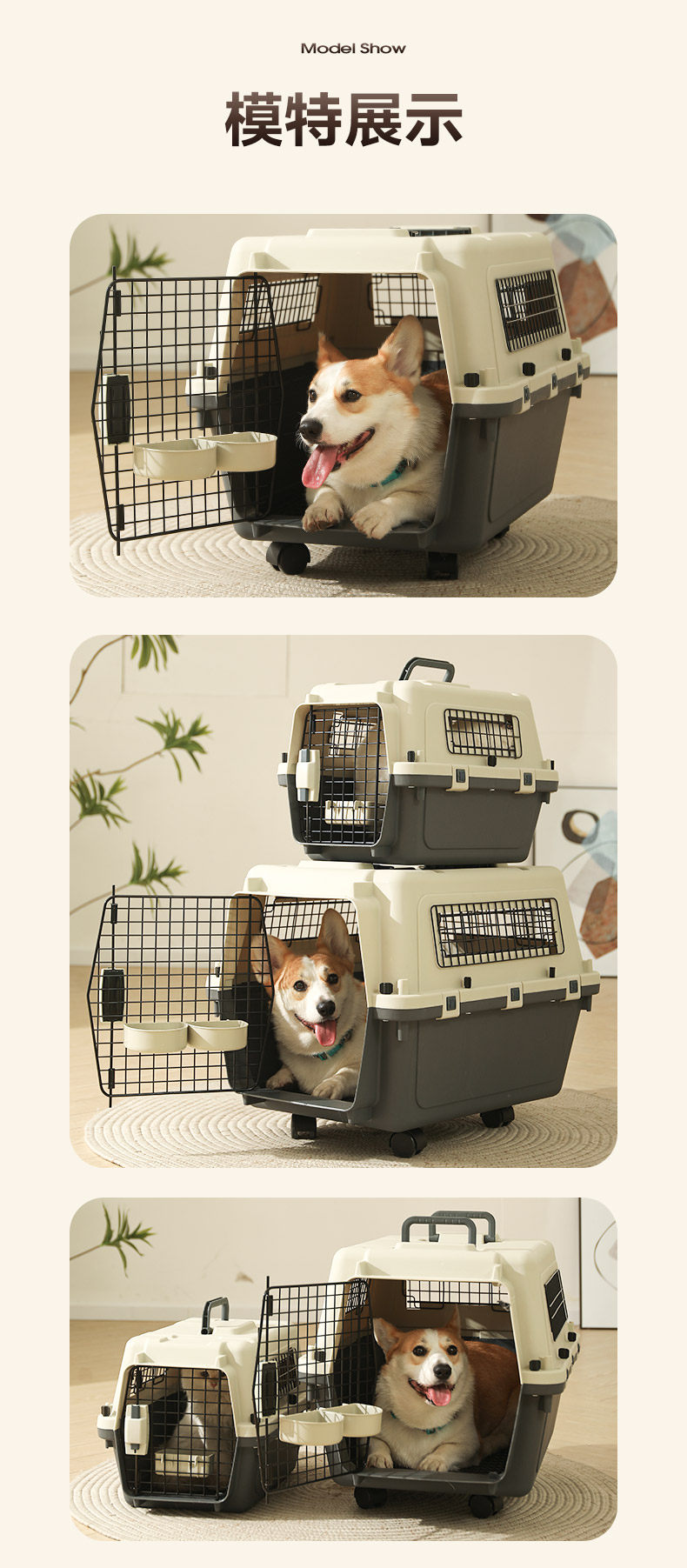 Model Show

模特展示