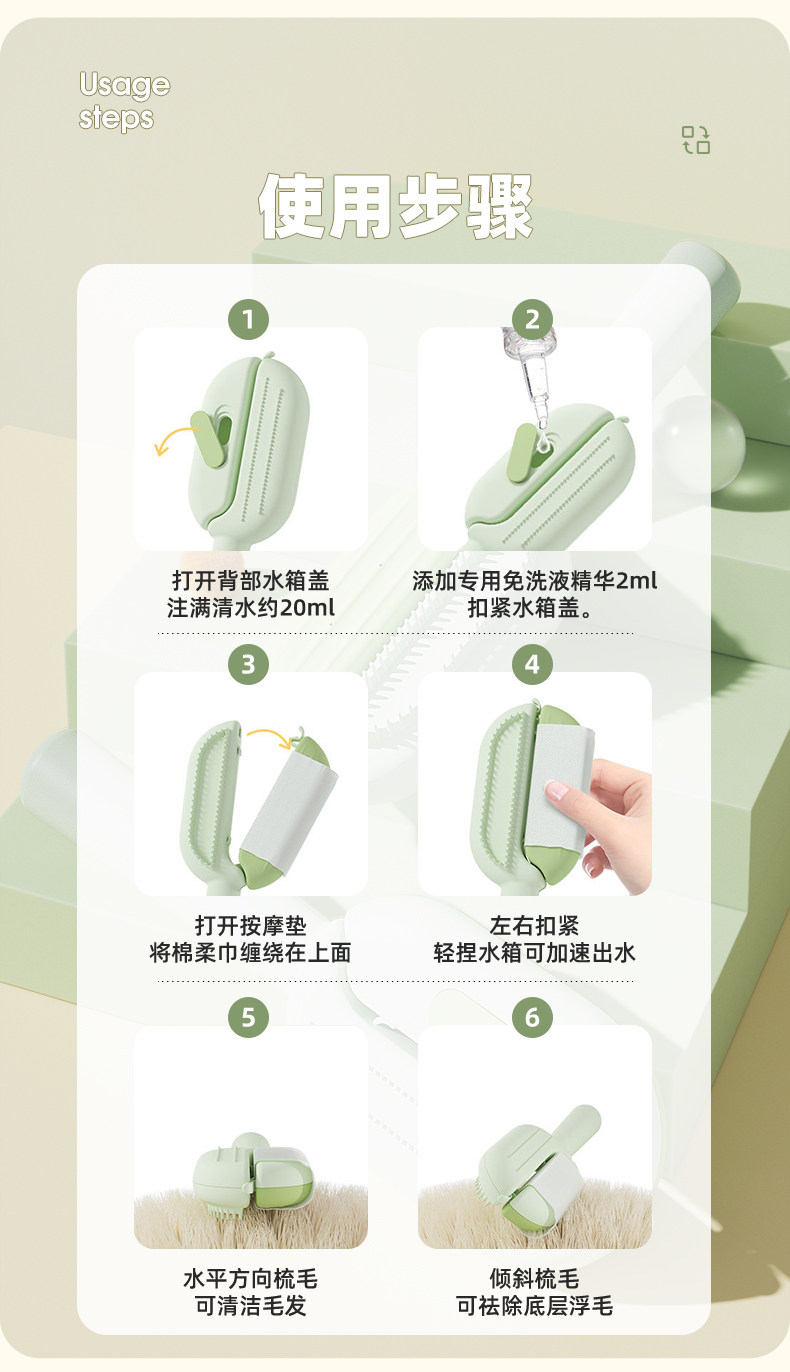 Usage steps

使用步骤

1

打开背部水箱盖
注满清水约20ml

2

添加专用免洗液精华2ml
扣紧水箱盖。

3

打开按摩垫
将棉柔巾缠绕在上面

4

左右扣紧
轻捏水箱可加速出水

5

水平方向梳毛
可清洁毛发

6

倾斜梳毛
可祛除底层浮毛