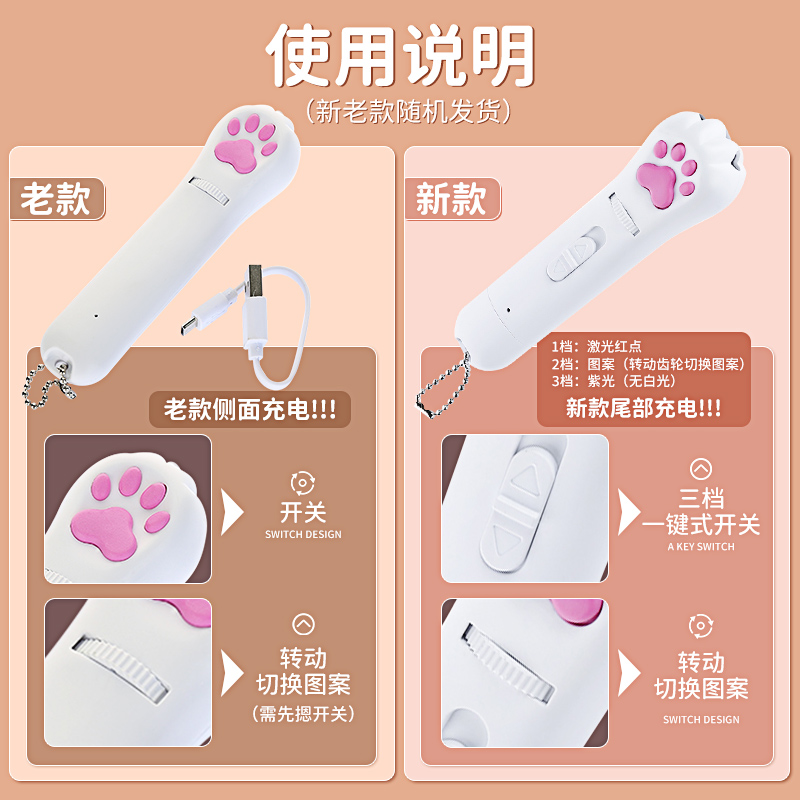 使用说明
（新老款随机发货）

老款

老款侧面充电!!!

开关
SWITCH DESIGN

转动
切换图案
（需先摁开关）

新款

1档：激光红点
2档：图案（转动齿轮切换图案）
3档：紫光（无白光）
新款尾部充电!!!

三档
一键式开关
A KEY SWITCH

转动
切换图案
SWITCH DESIGN