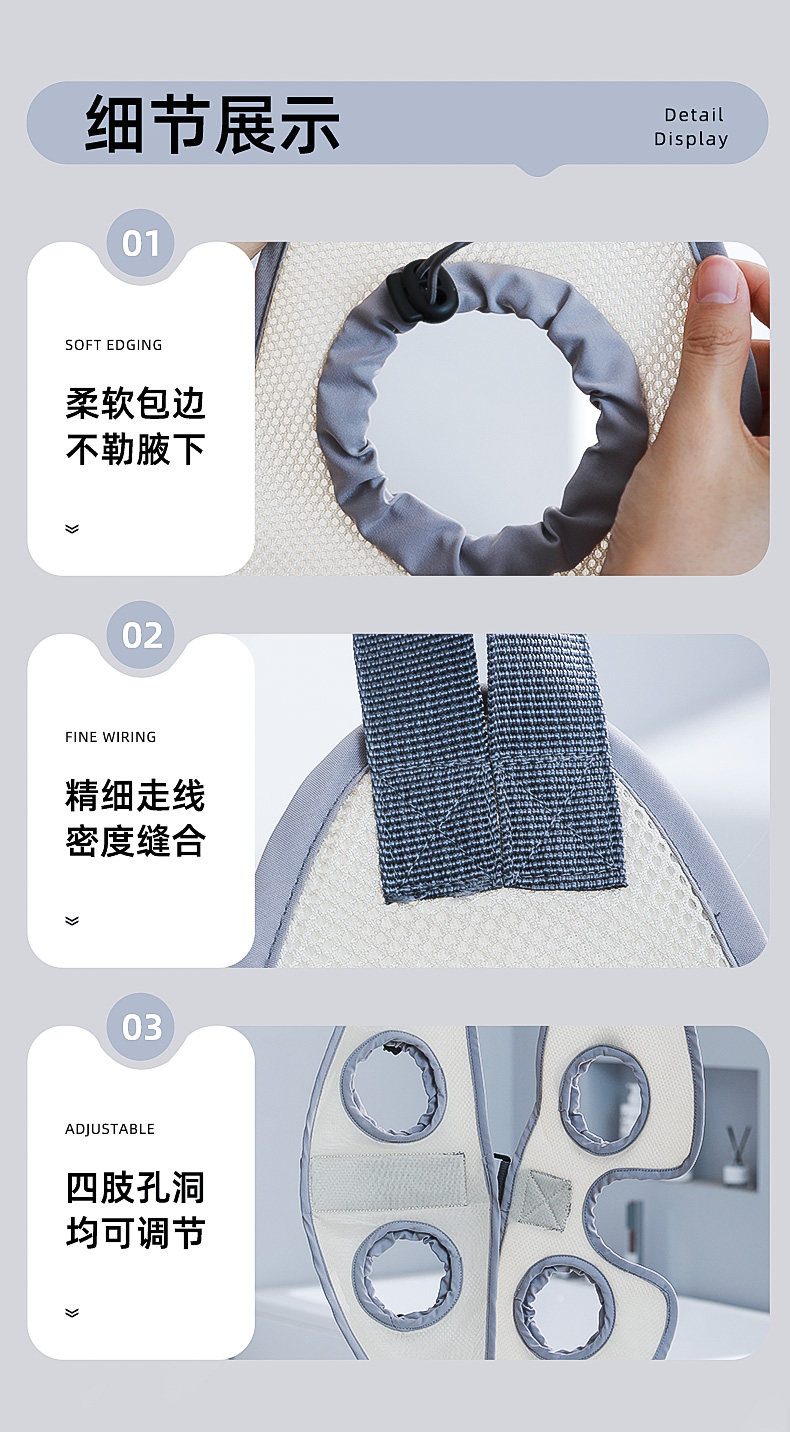 细节展示

Detail Display

01

SOFT EDGING

柔软包边
不勒腋下

02

FINE WIRING

精细走线
密度缝合

03

ADJUSTABLE

四肢孔洞
均可调节